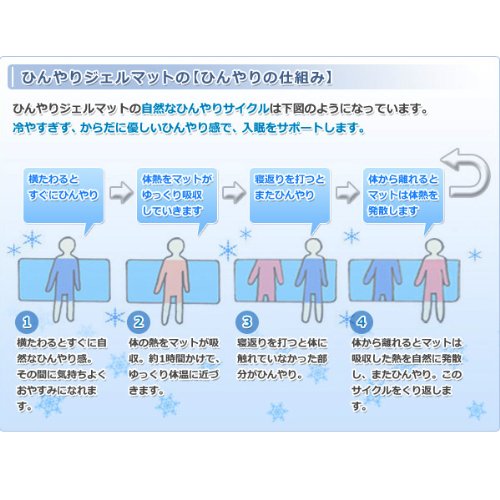 ひんやりジェルマットの【ひんやりの仕組み】

ひんやりジェルマットの自然なひんやりサイクルは下図のようになっています。
冷やすぎず、からだに優しいひんやり感で、入眠をサポートします。

横たわるとすぐにひんやり

体熱をマットがゆっくり吸収していきます

寝返りを打つとまたひんやり

体から離れるとマットは体熱を発散します

1
横たわるとすぐに自然なひんやり感。その間に気持ちよくおやすみになれます。

2
体の熱をマットが吸収。約1時間かけて、ゆっくり体温に近づきます。

3
寝返りを打つと体に触れていなかった部分がひんやり。

4
体から離れるとマットは吸収した熱を自然に発散し、またひんやり。このサイクルをくり返します。