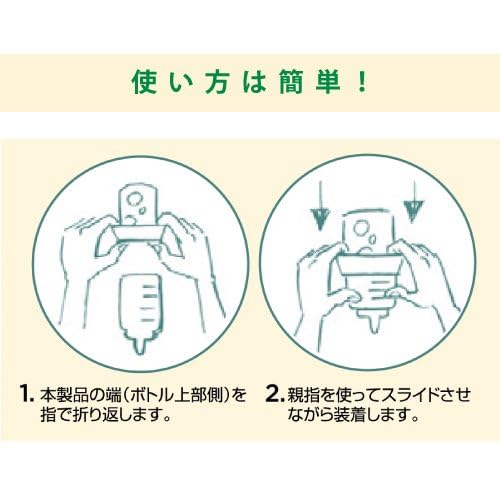 使い方は簡単！

1. 本製品の端（ボトル上部側）を指で折り返します。

2. 親指を使ってスライドさせながら装着します。