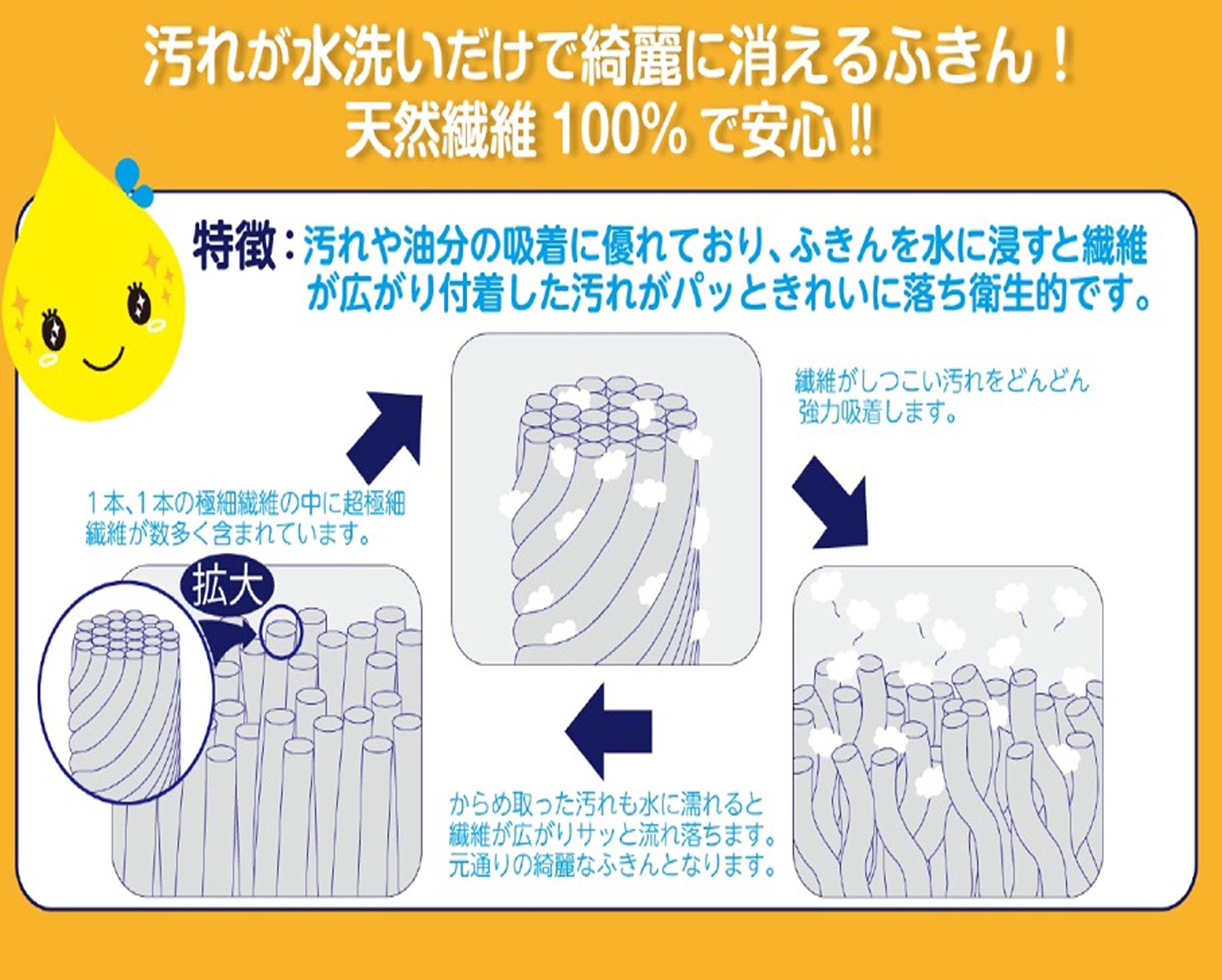 汚れが水洗いだけで綺麗に消えるふきん！
天然繊維 100% で安心!!

特徴：汚れや油分の吸着に優れており、ふきんを水に浸すと繊維が広がり付着した汚れがパッときれいに落ち衛生的です。

1本、1本の極細繊維の中に超極細繊維が数多く含まれています。

拡大

繊維がしつこい汚れをどんどん強力吸着します。

からめ取った汚れも水に濡れると繊維が広がりサッと流れ落ちます。元通りの綺麗なふきんとなります。