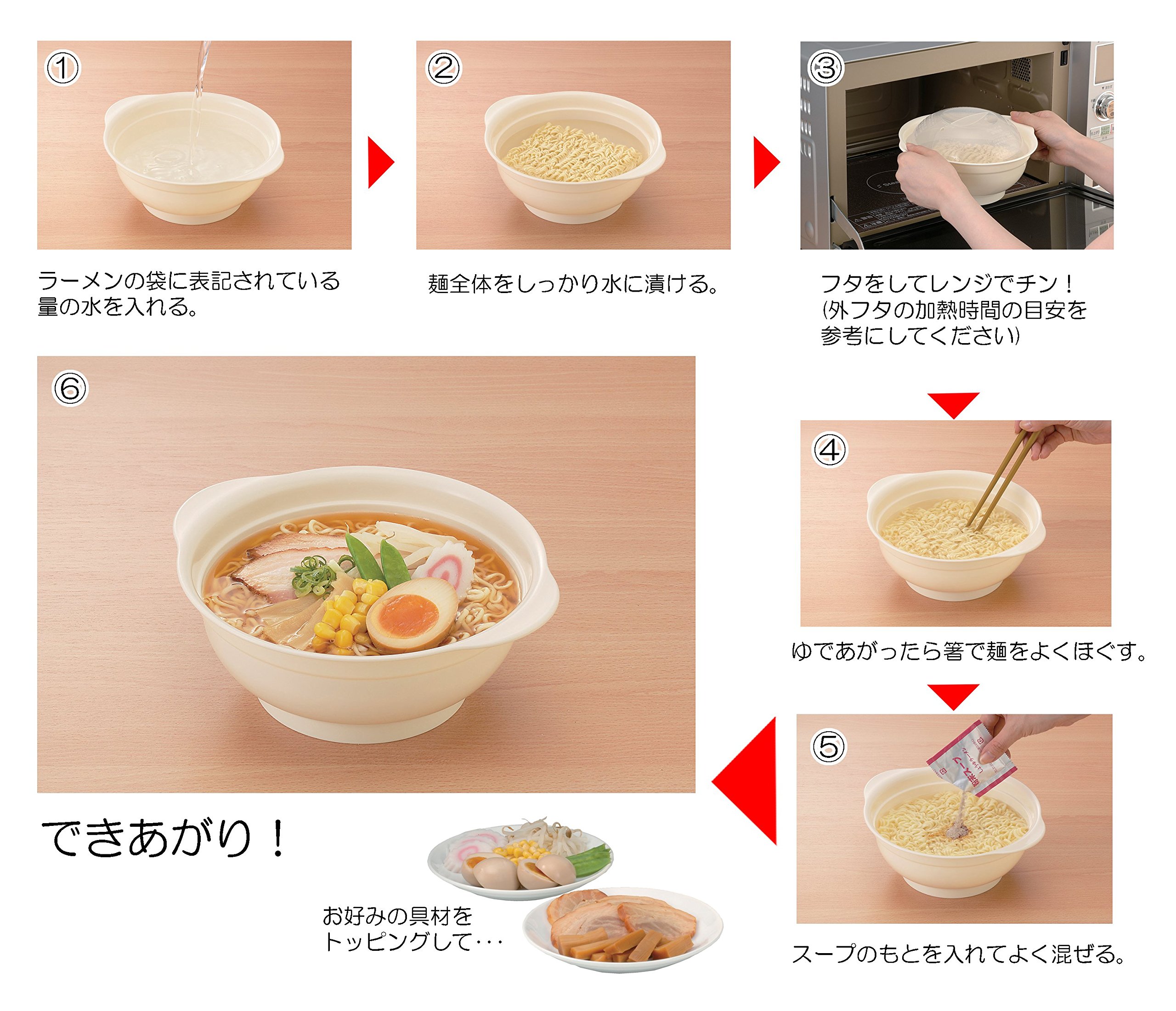 ①

ラーメンの袋に表記されている量の水を入れる。

②

麺全体をしっかり水に漬ける。

③

フタをしてレンジでチン！
(外フタの加熱時間の目安を参考にしてください)

④

ゆであがったら箸で麺をよくほぐす。

⑤

スープのもとを入れてよく混ぜる。

⑥

できあがり！

お好みの具材をトッピングして・・・