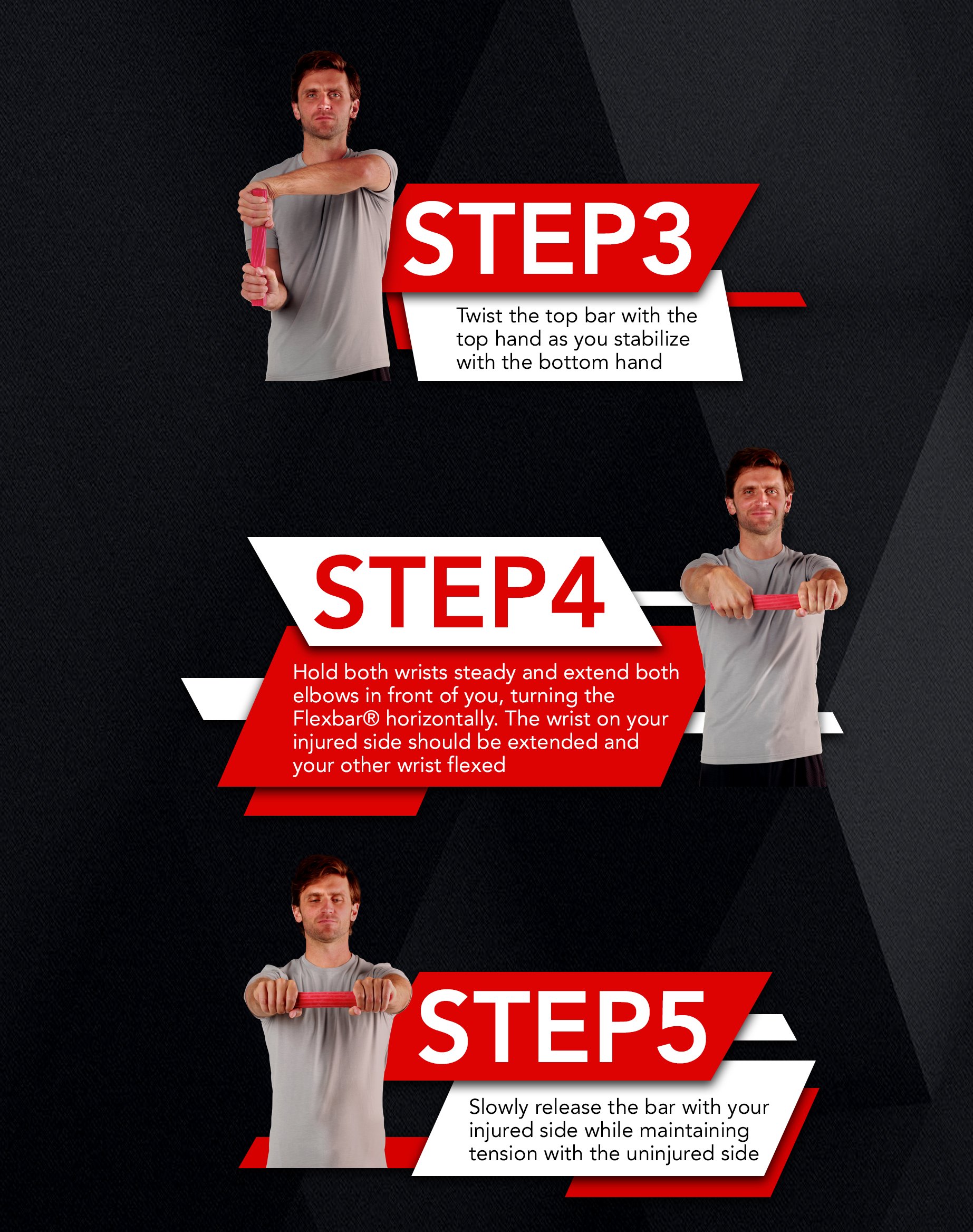 STEP3

Twist the top bar with the top hand as you stabilize with the bottom hand

STEP4

Hold both wrists steady and extend both elbows in front of you, turning the Flexbar® horizontally. The wrist on your injured side should be extended and your other wrist flexed

STEP5

Slowly release the bar with your injured side while maintaining tension with the uninjured side