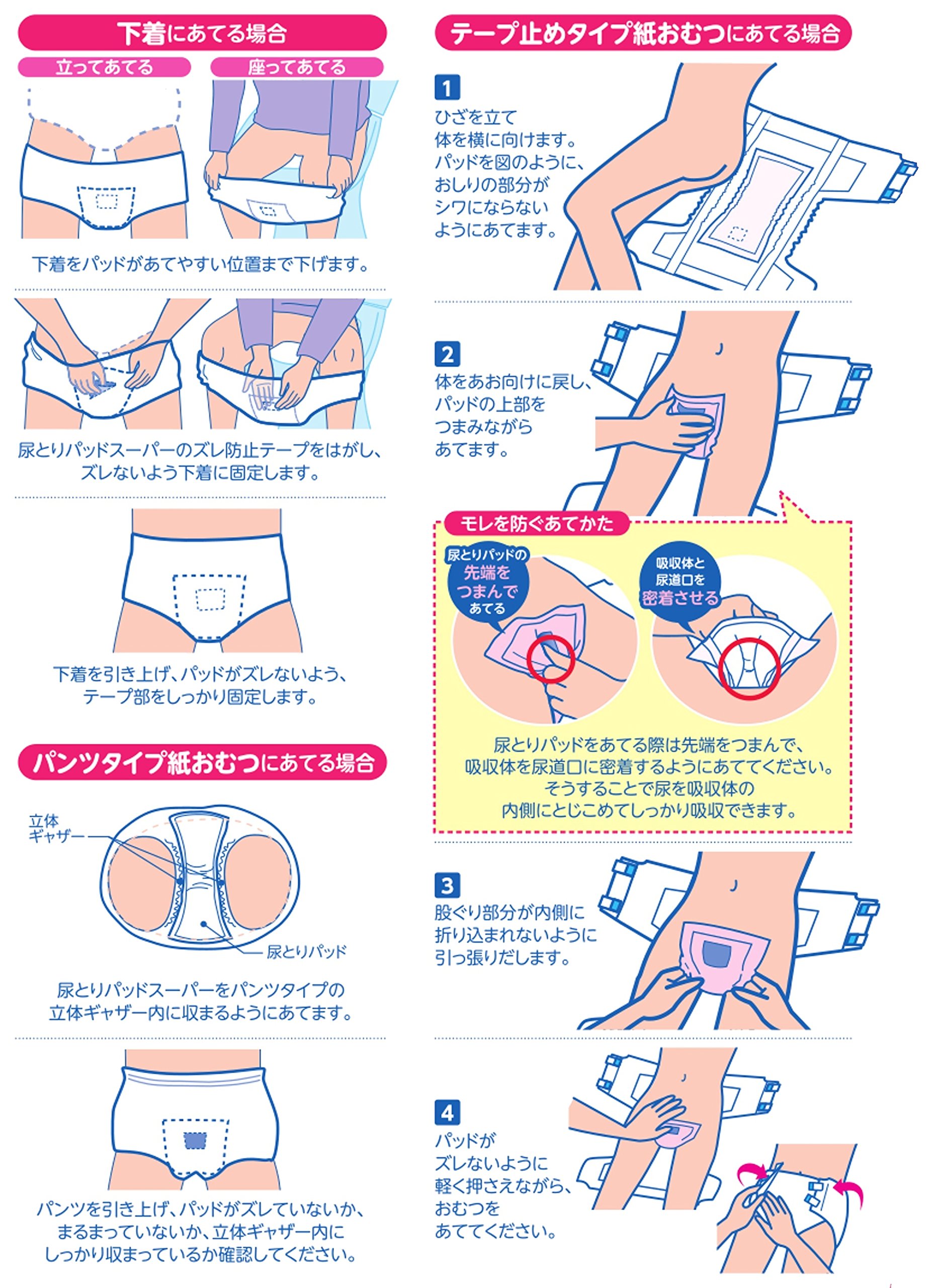 下着にあてる場合

立ってあてる

座ってあてる

下着をパッドがあてやすい位置まで下げます。

尿とりパッドスーパーのズレ防止テープをはがし、ズレないよう下着に固定します。

下着を引き上げ、パッドがズレないよう、テープ部をしっかり固定します。

パンツタイプ紙おむつにあてる場合

立体ギャザー

尿とりパッド

尿とりパッドスーパーをパンツタイプの立体ギャザー内に収まるようにあてます。

パンツを引き上げ、パッドがズレていないか、まるまっていないか、立体ギャザー内にしっかり収まっているか確認してください。

テープ止めタイプ紙おむつにあてる場合

1
ひざを立て体を横に向けます。パッドを図のように、おしりの部分がシワにならないようにあてます。

2
体をあお向けに戻し、パッドの上部をつまみながらあてます。

モレを防ぐあてかた

尿とりパッドの先端をつまんであてる

吸収体と尿道口を密着させる

尿とりパッドをあてる際は先端をつまんで、吸収体を尿道口に密着するようにあててください。そうすることで尿を吸収体の内側にとじこめてしっかり吸収できます。

3
股ぐり部分が内側に折り込まれないように引っ張りだします。

4
パッドがズレないように軽く押さえながら、おむつをあててください。