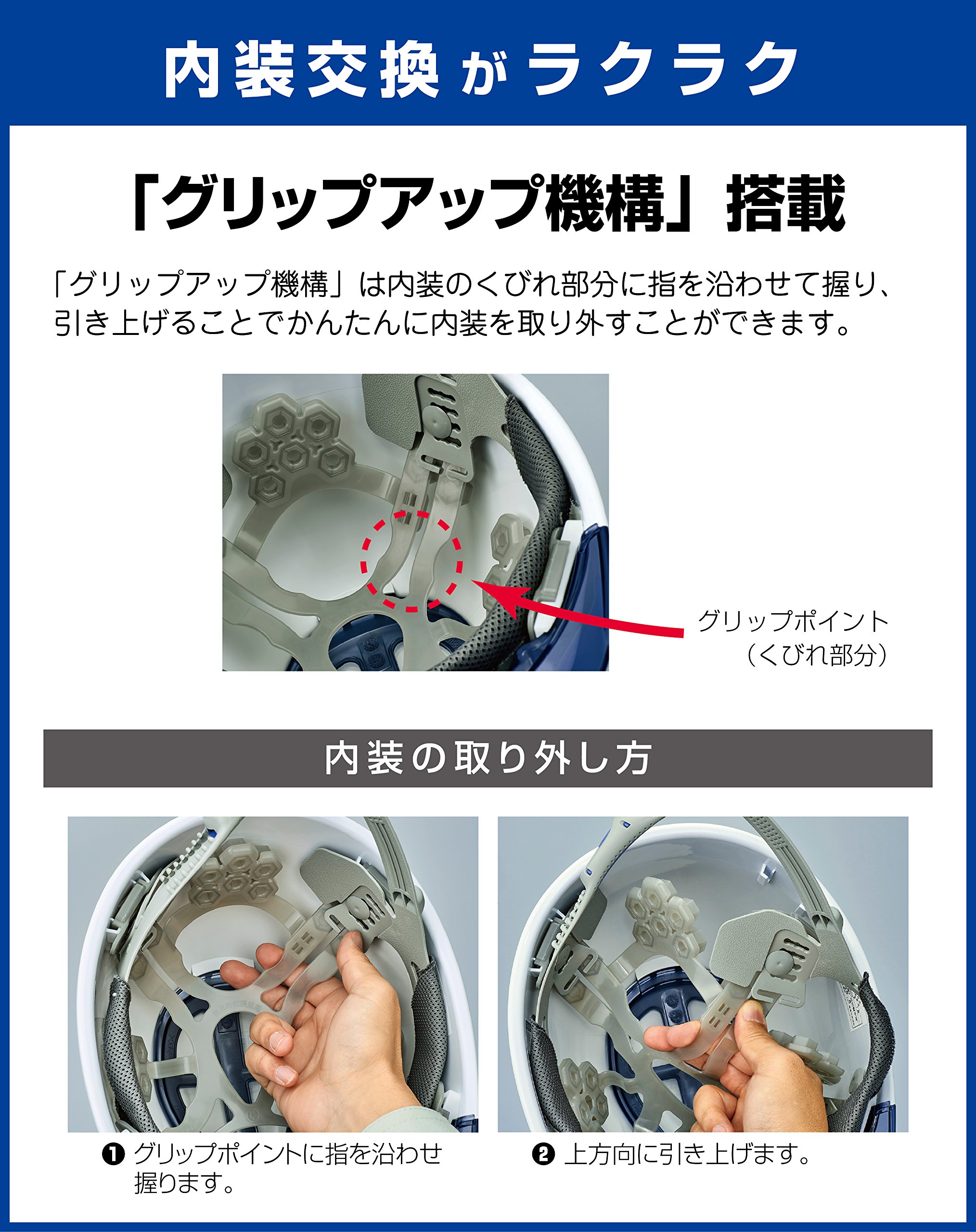 内装交換がラクラク

「グリップアップ機構」搭載

「グリップアップ機構」は内装のくびれ部分に指を沿わせて握り、引き上げることでかんたんに内装を取り外すことができます。

グリップポイント
（くびれ部分）

内装の取り外し方

❶ グリップポイントに指を沿わせ握ります。

❷ 上方向に引き上げます。