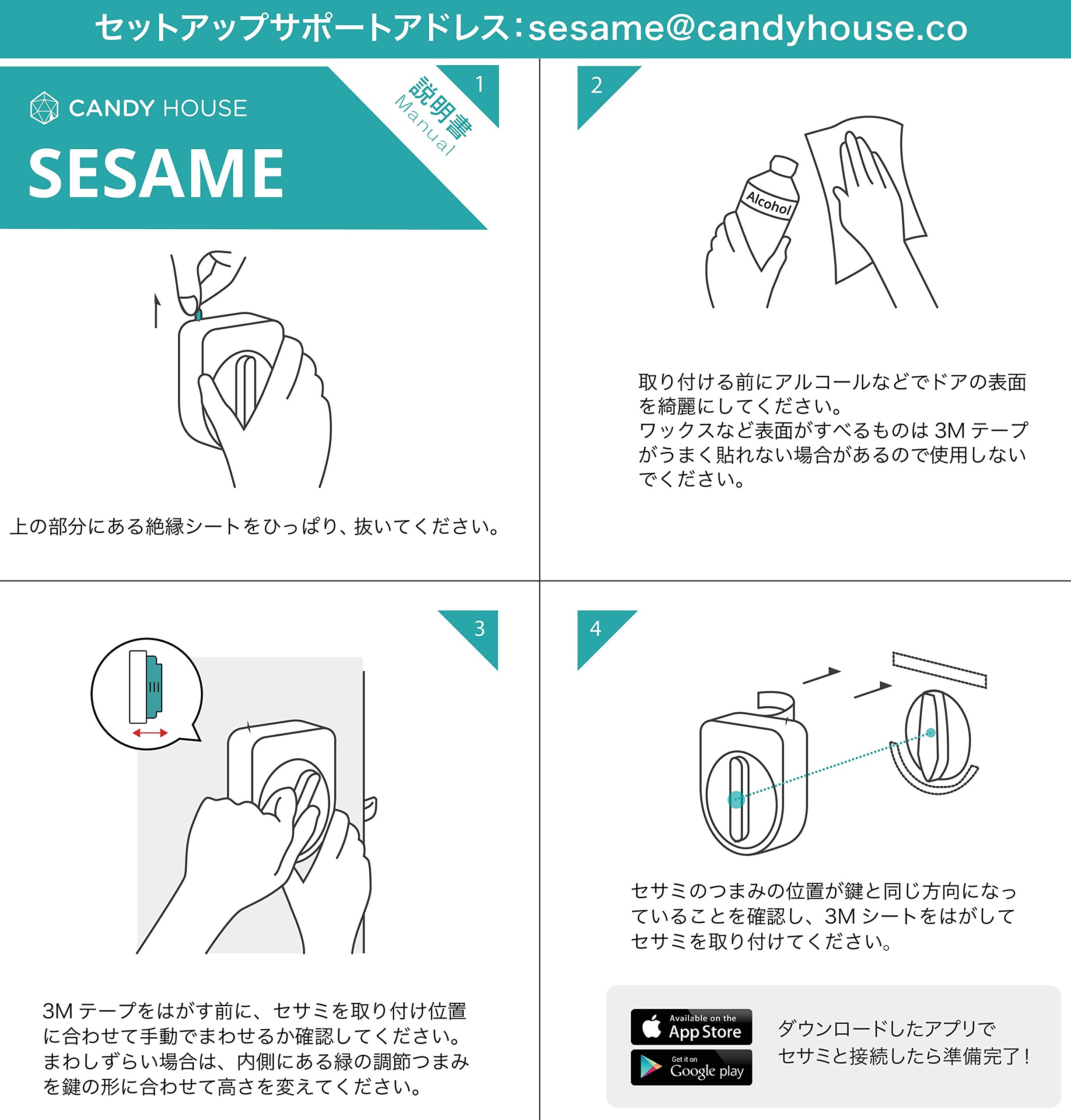 セットアップサポートアドレス：sesame@candyhouse.co

CANDY HOUSE

SESAME

説明書
Manual

1

上の部分にある絶縁シートをひっぱり、抜いてください。

2

Alcohol

取り付ける前にアルコールなどでドアの表面を綺麗にしてください。
ワックスなど表面がすべるものは 3M テープがうまく貼れない場合があるので使用しないでください。

3

3M テープをはがす前に、セサミを取り付け位置に合わせて手動でまわせるか確認してください。
まわしずらい場合は、内側にある緑の調節つまみを鍵の形に合わせて高さを変えてください。

4

セサミのつまみの位置が鍵と同じ方向になっていることを確認し、3M シートをはがしてセサミを取り付けてください。

Available on the App Store

Get it on Google play

ダウンロードしたアプリでセサミと接続したら準備完了！