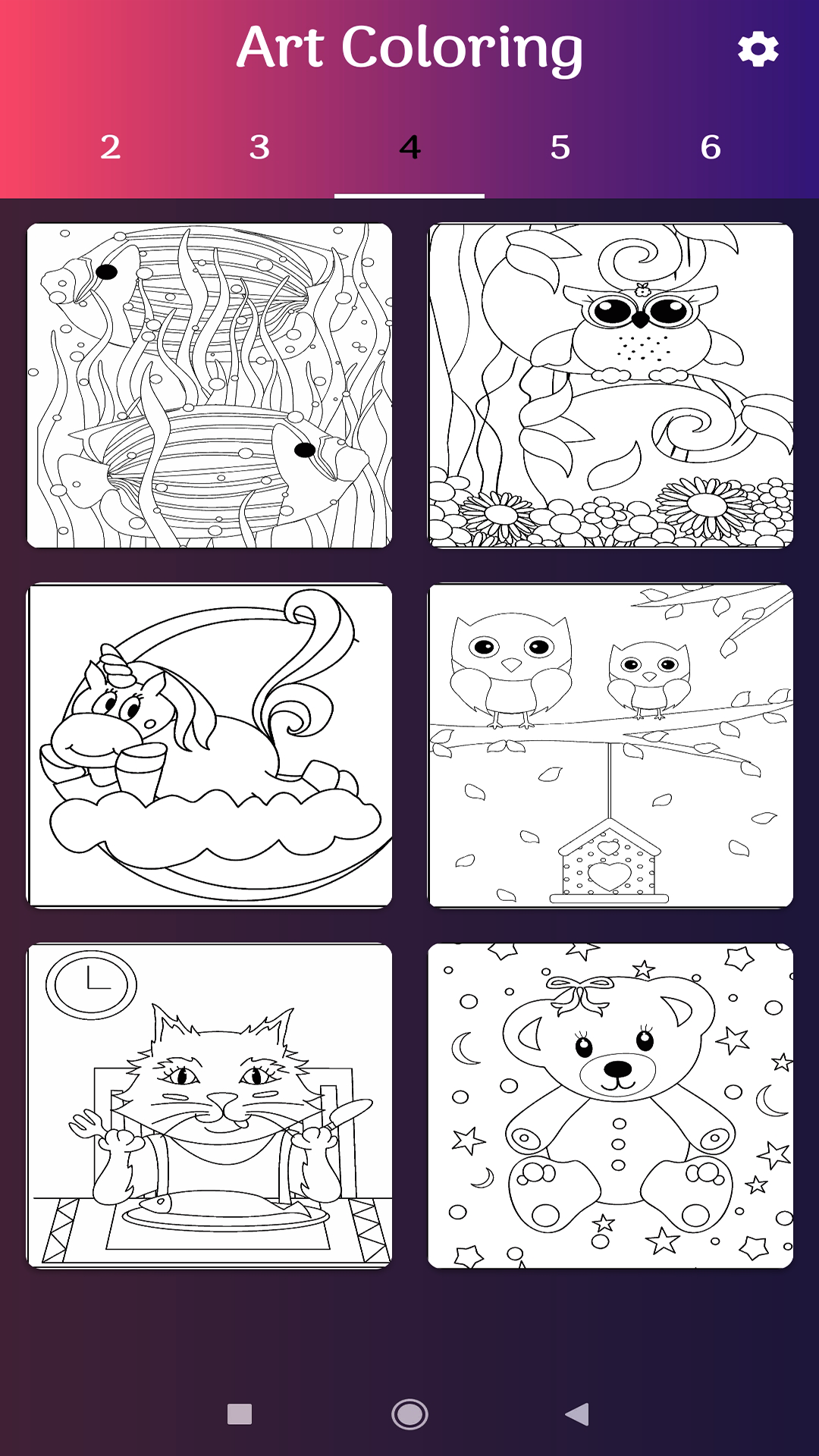 Art Coloring

2 3 4 5 6