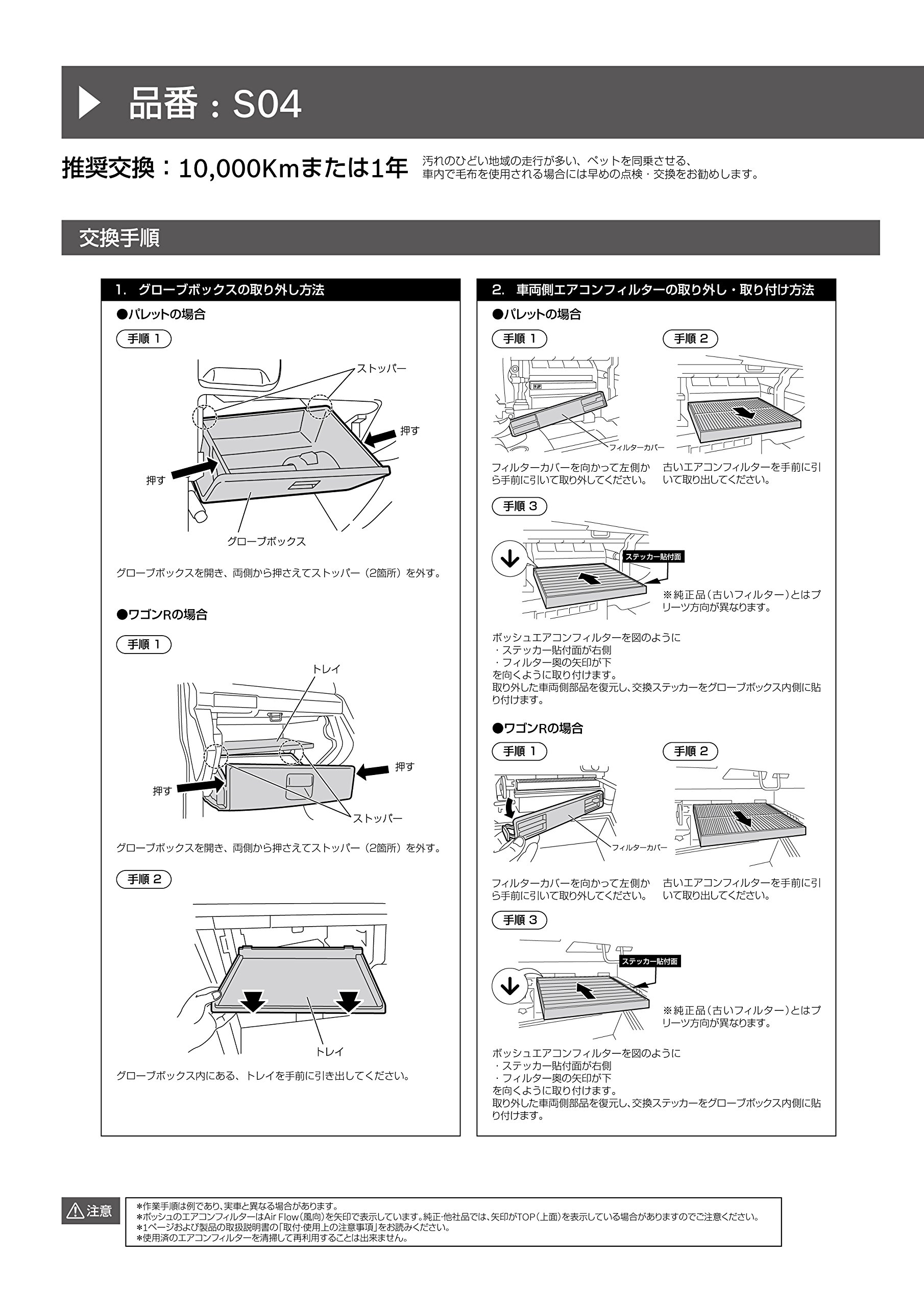 品番：S04

推奨交換：10,000Kmまたは1年

汚れのひどい地域の走行が多い、ペットを同乗させる、車内で毛布を使用される場合には早めの点検・交換をお勧めします。

交換手順

1. グローブボックスの取り外し方法

●パレットの場合

手順 1

ストッパー

押す

押す

グローブボックス

グローブボックスを開き、両側から押さえてストッパー（2箇所）を外す。

●ワゴンRの場合

手順 1

トレイ

押す

押す

ストッパー

グローブボックスを開き、両側から押さえてストッパー（2箇所）を外す。

手順 2

トレイ

グローブボックス内にある、トレイを手前に引き出してください。

2. 車両側エアコンフィルターの取り外し・取り付け方法

●パレットの場合

手順 1

フィルターカバー

フィルターカバーを向かって左側から手前に引いて取り外してください。

手順 2

古いエアコンフィルターを手前に引いて取り出してください。

手順 3

ステッカー貼付面

※純正品（古いフィルター）とはプリーツ方向が異なります。

ボッシュエアコンフィルターを図のように
・ステッカー貼付面が右側
・フィルター奥の矢印が下
を向くように取り付けます。
取り外した車両側部品を復元し、交換ステッカーをグローブボックス内側に貼り付けます。

●ワゴンRの場合

手順 1

フィルターカバー

フィルターカバーを向かって左側から手前に引いて取り外してください。

手順 2

古いエアコンフィルターを手前に引いて取り出してください。

手順 3

ステッカー貼付面

※純正品（古いフィルター）とはプリーツ方向が異なります。

ボッシュエアコンフィルターを図のように
・ステッカー貼付面が右側
・フィルター奥の矢印が下
を向くように取り付けます。
取り外した車両側部品を復元し、交換ステッカーをグローブボックス内側に貼り付けます。

注意

＊作業手順は例であり、実車と異なる場合があります。
＊ボッシュのエアコンフィルターはAir Flow（風向）を矢印で表示しています。純正・他社品では、矢印がTOP（上面）を表示している場合がありますのでご注意ください。
＊1ページおよび製品の取扱説明書の「取付・使用上の注意事項」をお読みください。
＊使用済のエアコンフィルターを清掃して再利用することは出来ません。