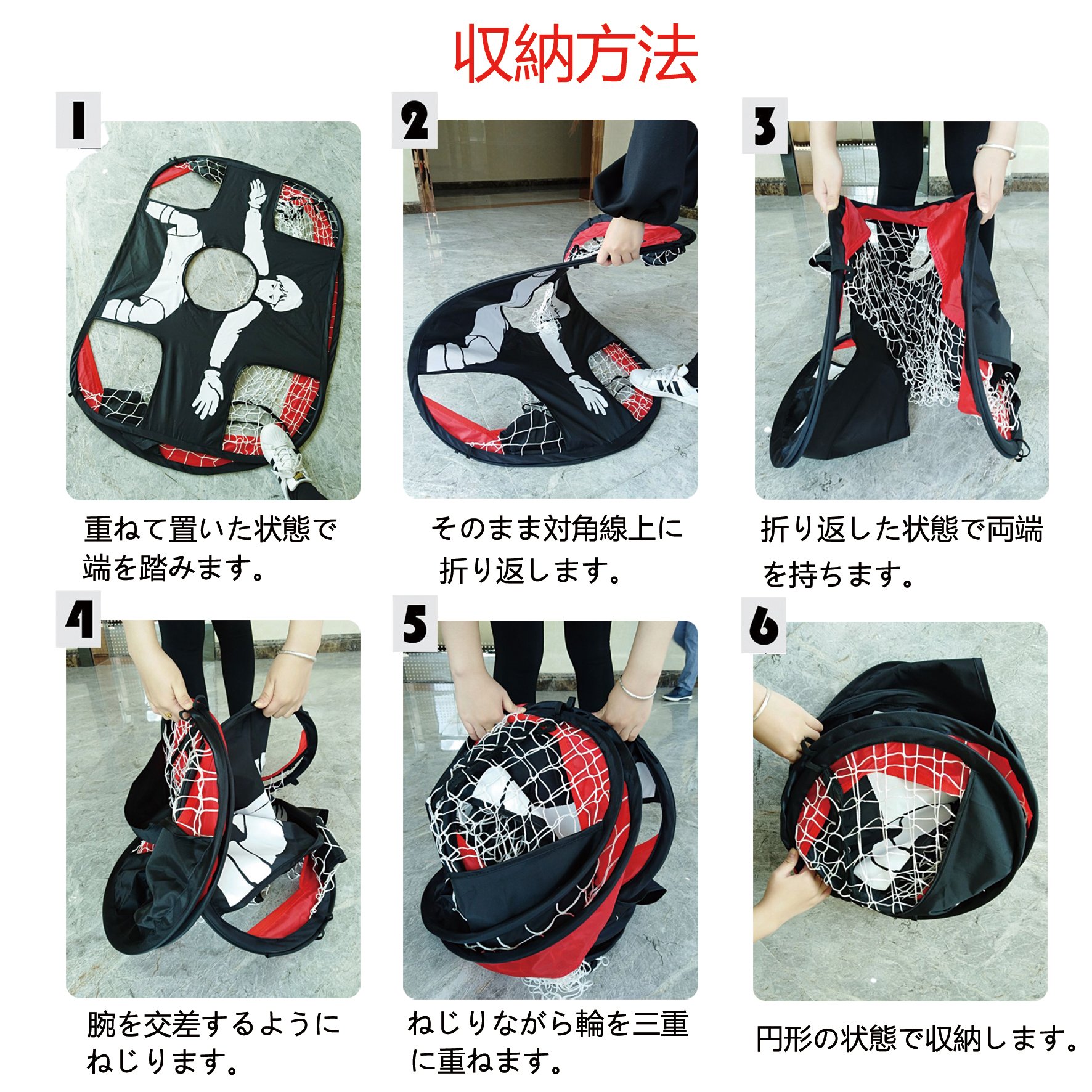 収納方法

1

重ねて置いた状態で端を踏みます。

2

そのまま対角線上に折り返します。

3

折り返した状態で両端を持ちます。

4

腕を交差するようにねじります。

5

ねじりながら輪を三重に重ねます。

6

円形の状態で収納します。