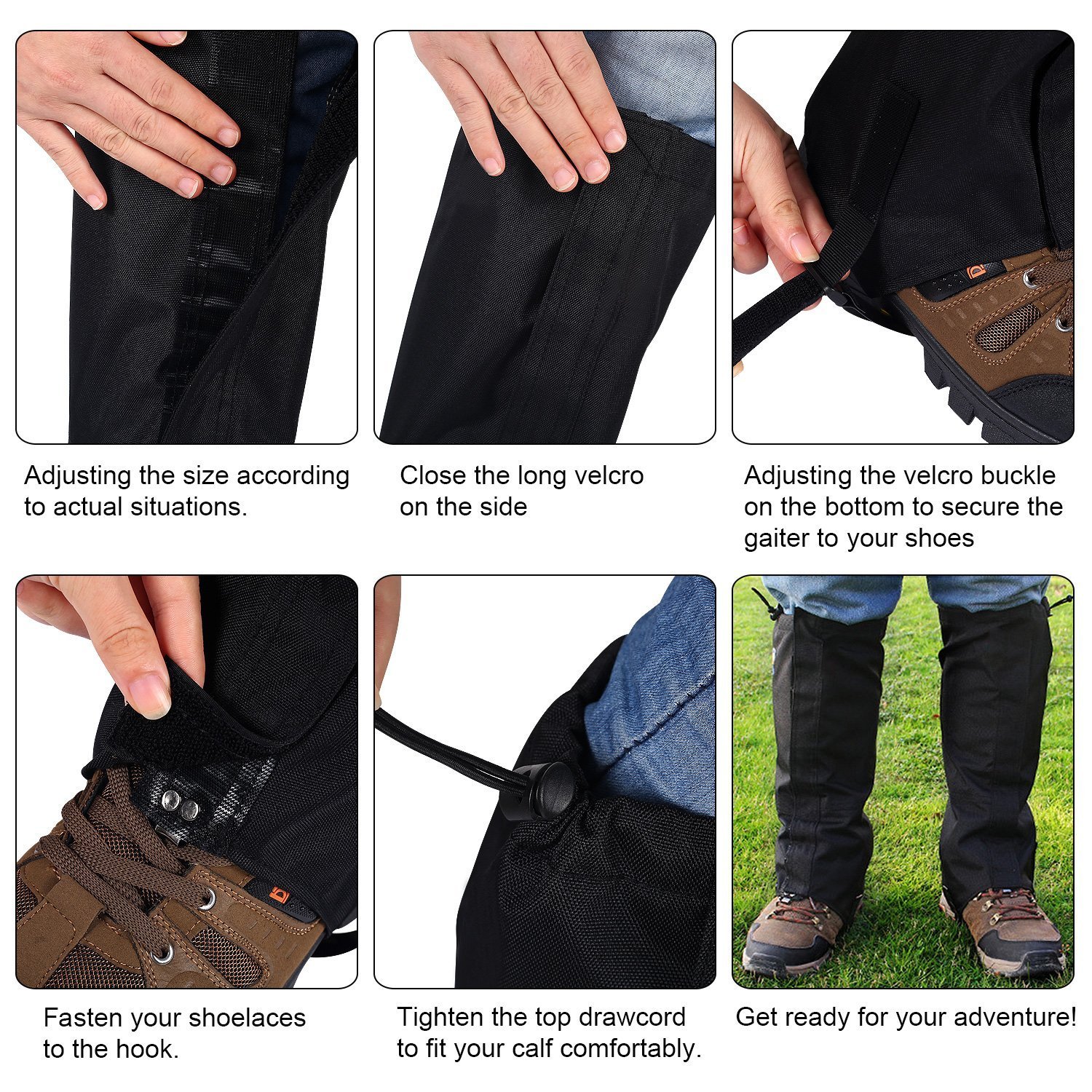 Adjusting the size according to actual situations.

Close the long velcro on the side

Adjusting the velcro buckle on the bottom to secure the gaiter to your shoes

Fasten your shoelaces to the hook.

Tighten the top drawcord to fit your calf comfortably.

Get ready for your adventure!