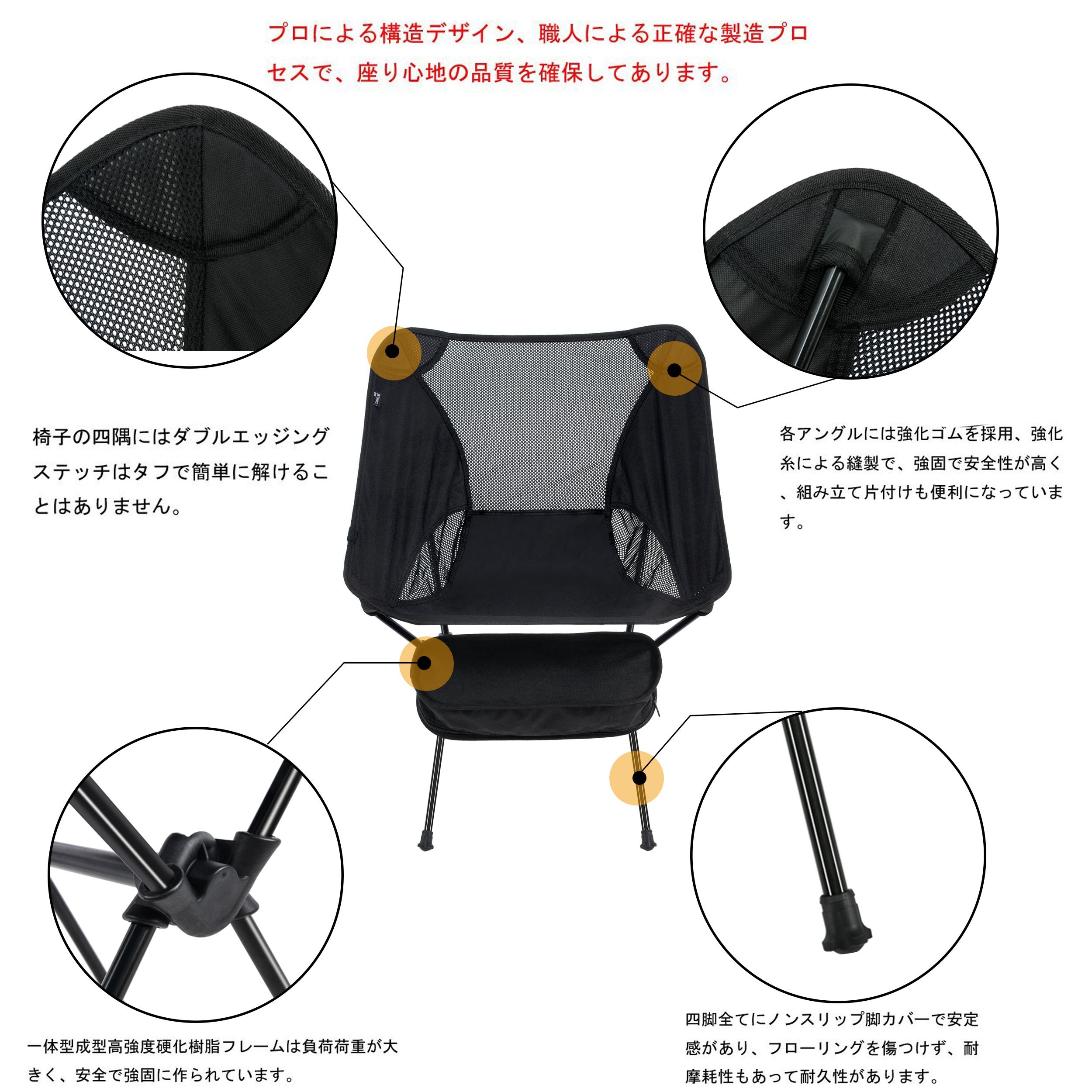 プロによる構造デザイン、職人による正確な製造プロセスで、座り心地の品質を確保してあります。

椅子の四隅にはダブルエッジングステッチはタフで簡単に解けることはありません。

各アングルには強化ゴムを採用、強化糸による縫製で、強固で安全性が高く、組み立て片付けも便利になっています。

一体型成型高強度硬化樹脂フレームは負荷荷重が大きく、安全で強固に作られています。

四脚全てにノンスリップ脚カバーで安定感があり、フローリングを傷つけず、耐摩耗性もあって耐久性があります。