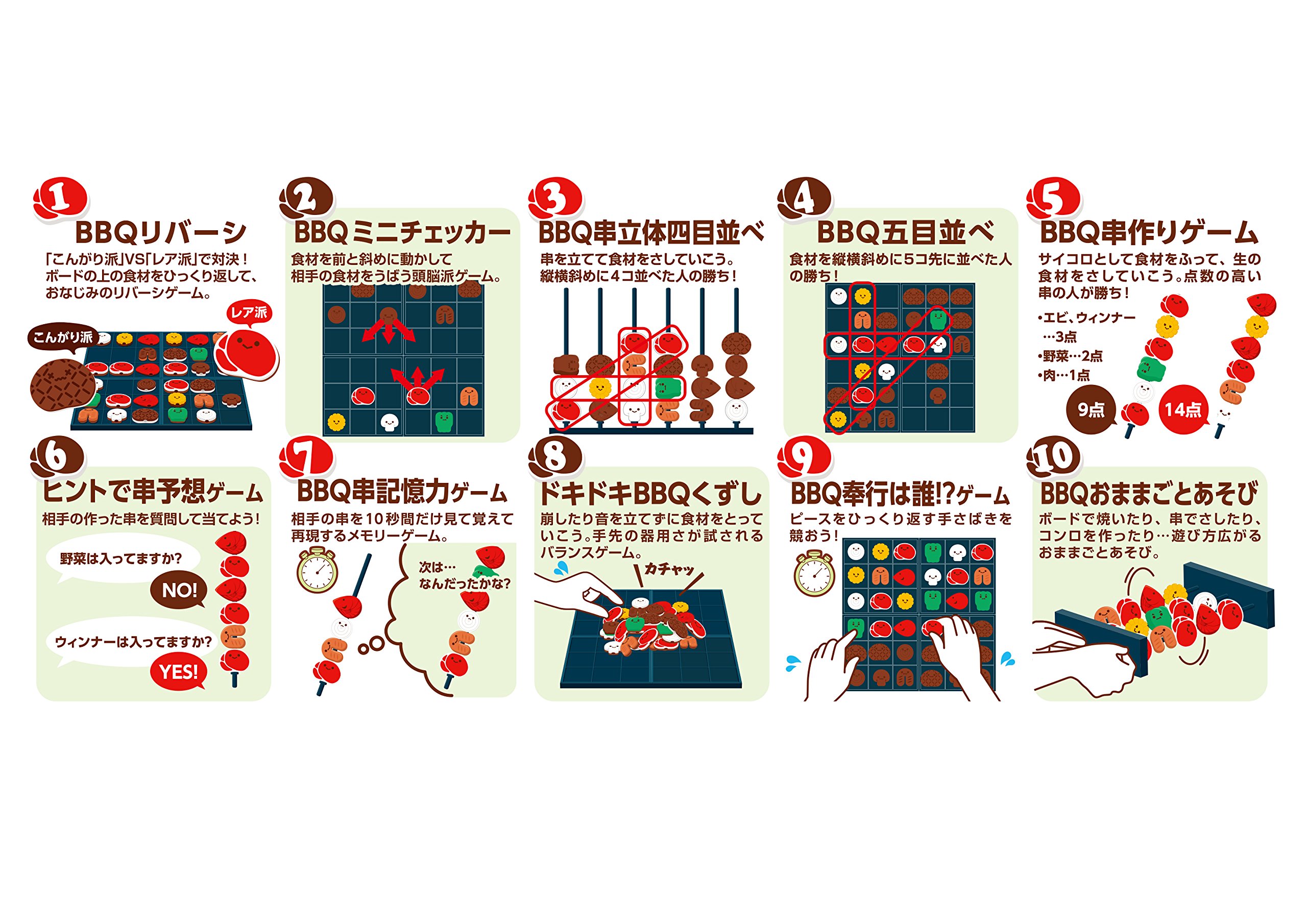 1
BBQリバーシ
「こんがり派」VS「レア派」で対決！ボードの上の食材をひっくり返して、おなじみのリバーシゲーム。
こんがり派
レア派

2
BBQミニチェッカー
食材を前と斜めに動かして相手の食材をうばう頭脳派ゲーム。

3
BBQ串立体四目並べ
串を立てて食材をさしていこう。縦横斜めに4コ並べた人の勝ち！

4
BBQ五目並べ
食材を縦横斜めに5コ先に並べた人の勝ち！

5
BBQ串作りゲーム
サイコロとして食材をふって、生の食材をさしていこう。点数の高い串の人が勝ち！
•エビ、ウィンナー…3点
•野菜…2点
•肉…1点
9点
14点

6
ヒントで串予想ゲーム
相手の作った串を質問して当てよう！
野菜は入ってますか?
NO!
ウィンナーは入ってますか?
YES!

7
BBQ串記憶力ゲーム
相手の串を10秒間だけ見て覚えて再現するメモリーゲーム。
次は…なんだったかな?

8
ドキドキBBQくずし
崩したり音を立てずに食材をとっていこう。手先の器用さが試されるバランスゲーム。
カチャッ

9
BBQ奉行は誰!?ゲーム
ピースをひっくり返す手さばきを競おう！

10
BBQおままごとあそび
ボードで焼いたり、串でさしたり、コンロを作ったり…遊び方広がるおままごとあそび。