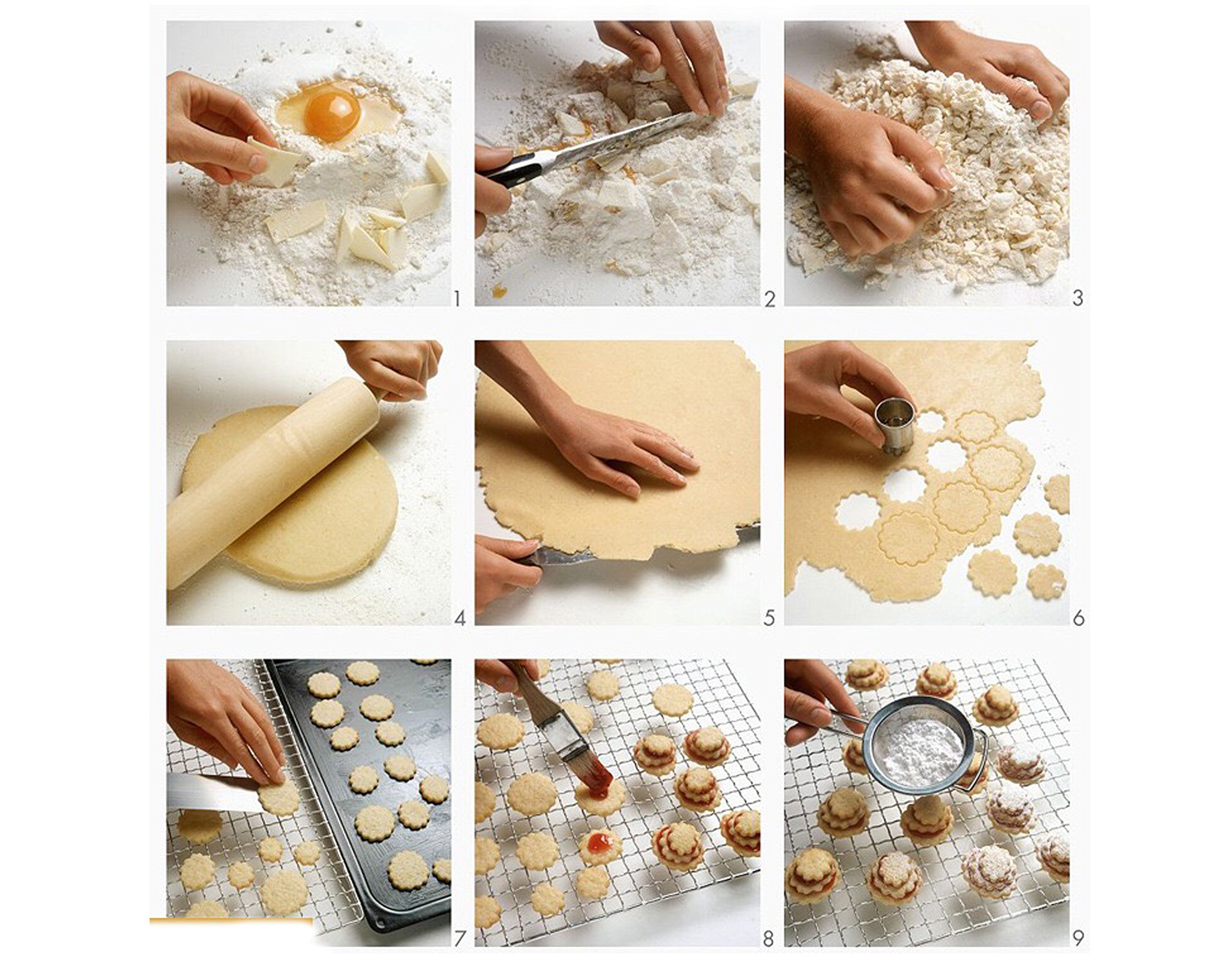 1
2
3
4
5
6
7
8
9