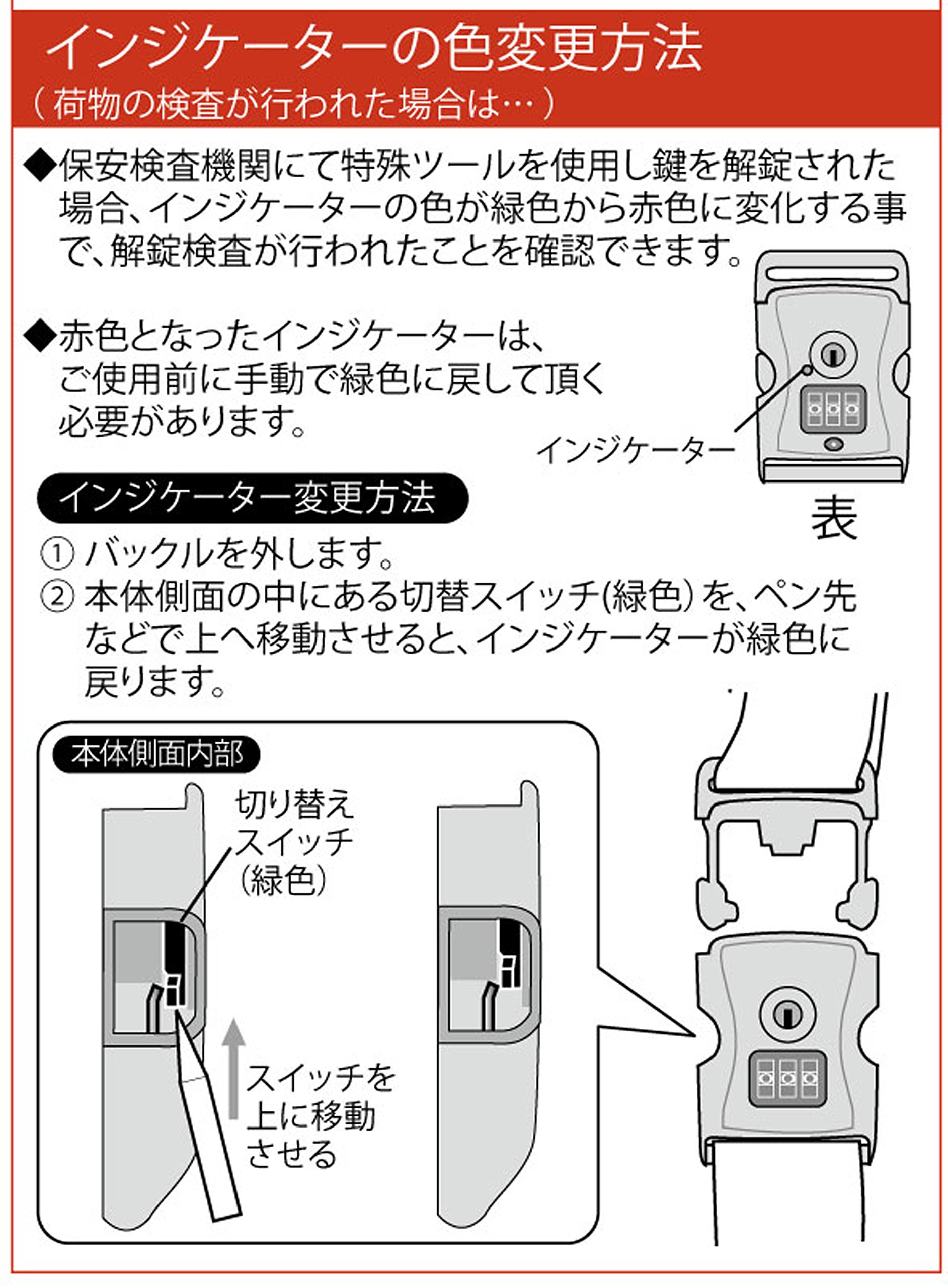 インジケーターの色変更方法
（荷物の検査が行われた場合は…）

◆保安検査機関にて特殊ツールを使用し鍵を解錠された場合、インジケーターの色が緑色から赤色に変化する事で、解錠検査が行われたことを確認できます。

◆赤色となったインジケーターは、ご使用前に手動で緑色に戻して頂く必要があります。

インジケーター

表

インジケーター変更方法

① バックルを外します。
② 本体側面の中にある切替スイッチ(緑色)を、ペン先などで上へ移動させると、インジケーターが緑色に戻ります。

本体側面内部

切り替えスイッチ（緑色）

スイッチを上に移動させる