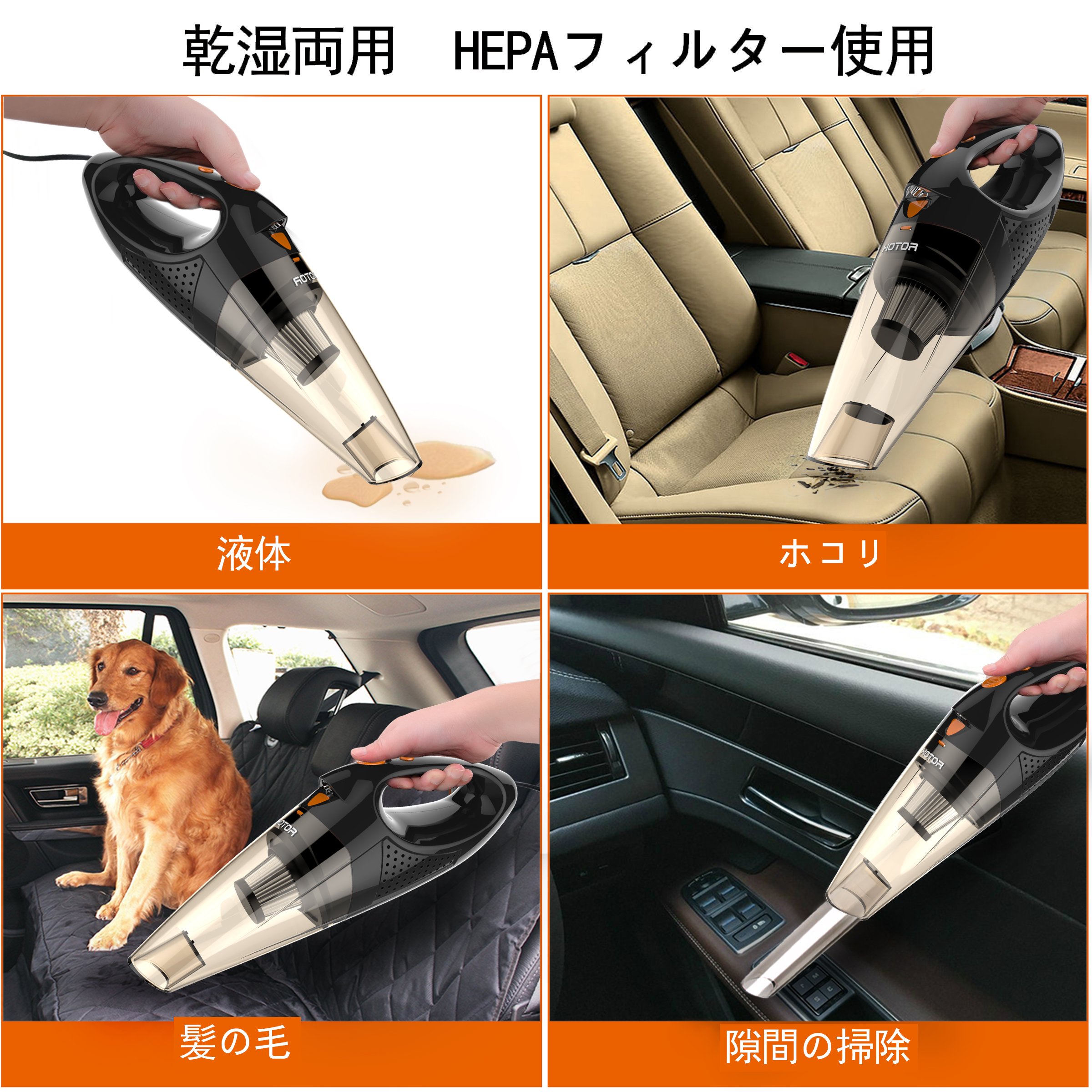 乾湿両用　HEPAフィルター使用

HOTOR

液体

HOTOR

ホコリ

HOTOR

髪の毛

HOTOR

隙間の掃除