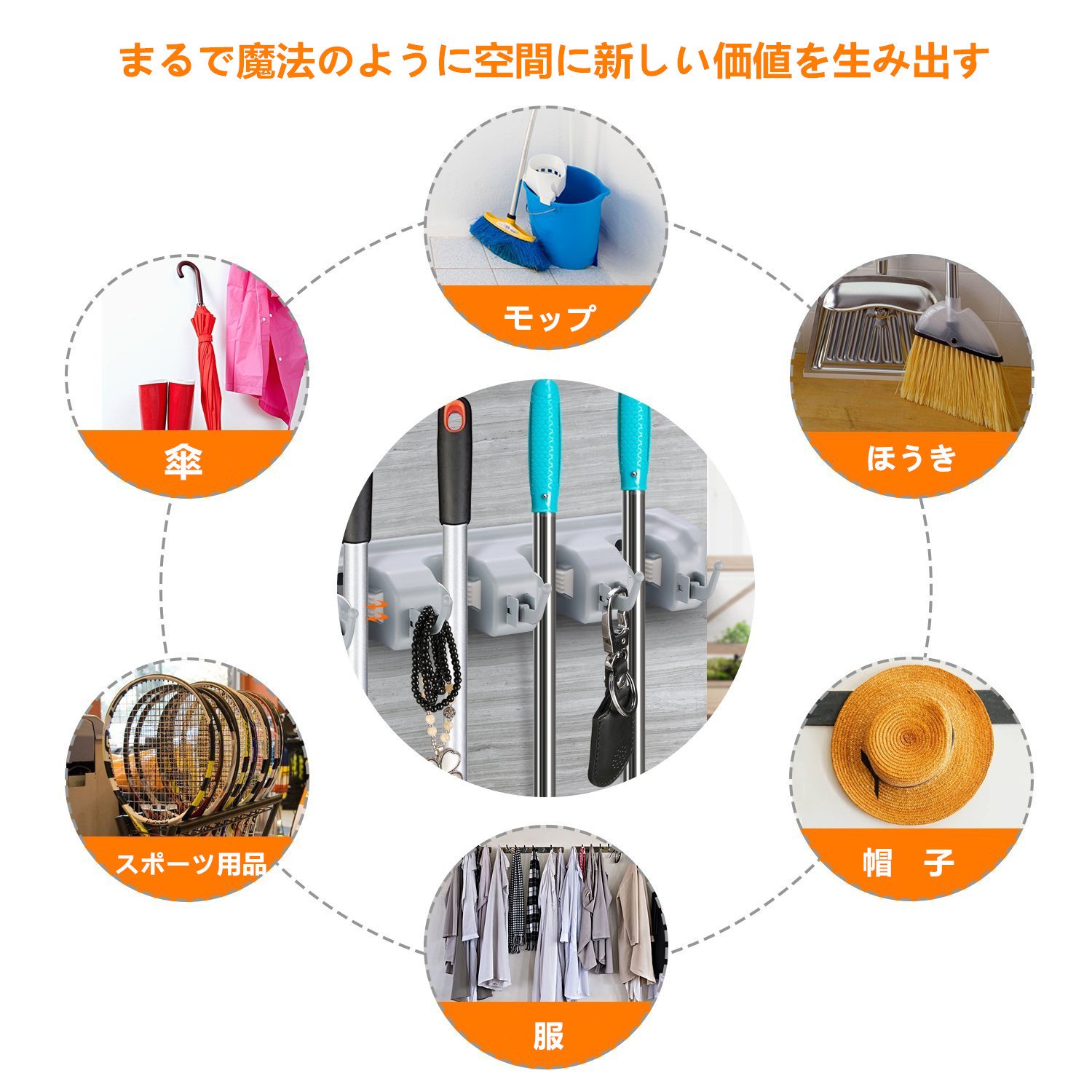 まるで魔法のように空間に新しい価値を生み出す

モップ

傘

ほうき

スポーツ用品

帽　子

服