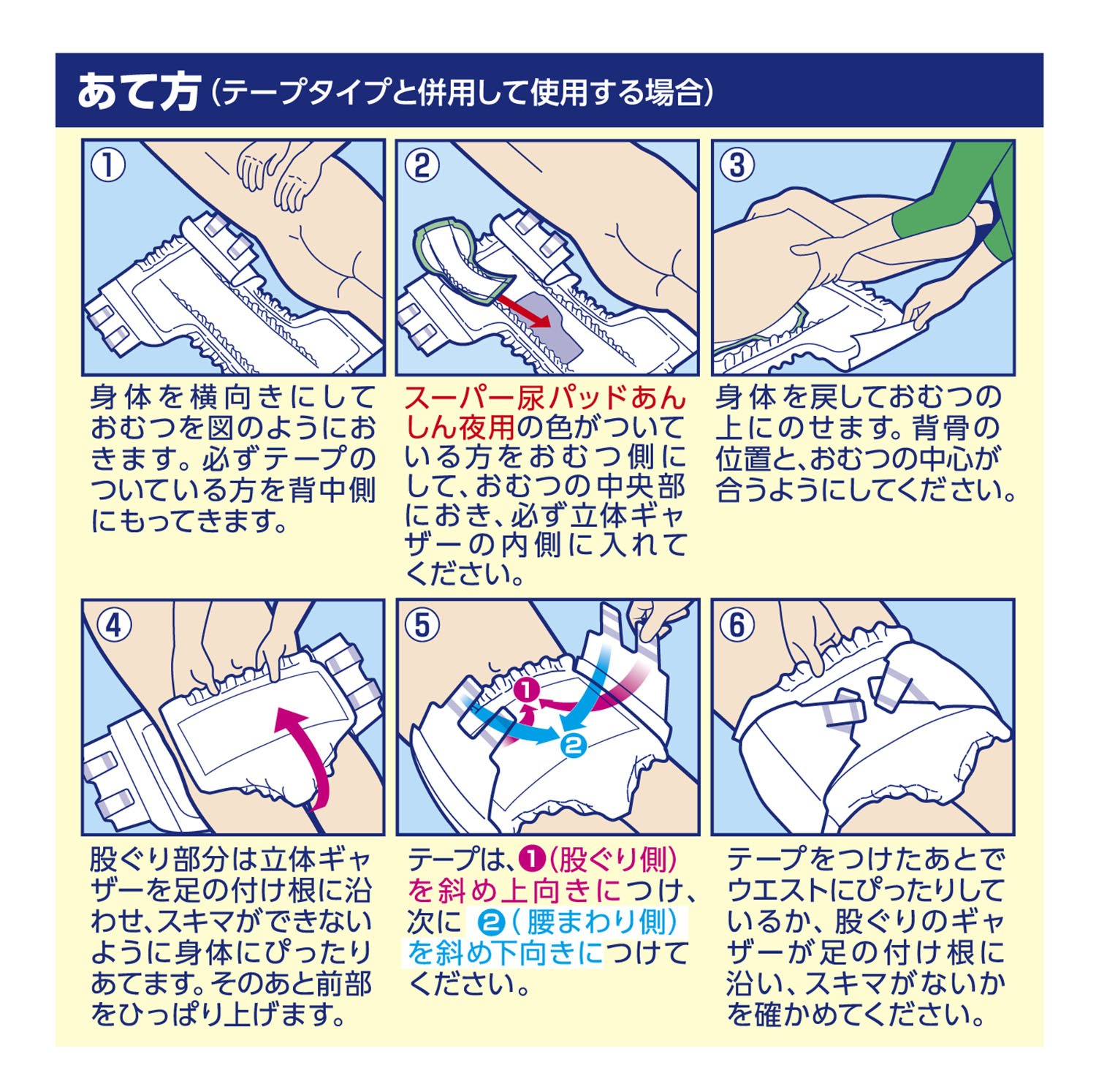 あて方（テープタイプと併用して使用する場合）

①

身体を横向きにしておむつを図のようにおきます。必ずテープのついている方を背中側にもってきます。

②

スーパー尿パッドあんしん夜用の色がついている方をおむつ側にして、おむつの中央部におき、必ず立体ギャザーの内側に入れてください。

③

身体を戻しておむつの上にのせます。背骨の位置と、おむつの中心が合うようにしてください。

④

股ぐり部分は立体ギャザーを足の付け根に沿わせ、スキマができないように身体にぴったりあてます。そのあと前部をひっぱり上げます。

⑤

❶

❷

テープは、❶（股ぐり側）を斜め上向きにつけ、次に ❷（腰まわり側）を斜め下向きにつけてください。

⑥

テープをつけたあとでウエストにぴったりしているか、股ぐりのギャザーが足の付け根に沿い、スキマがないかを確かめてください。