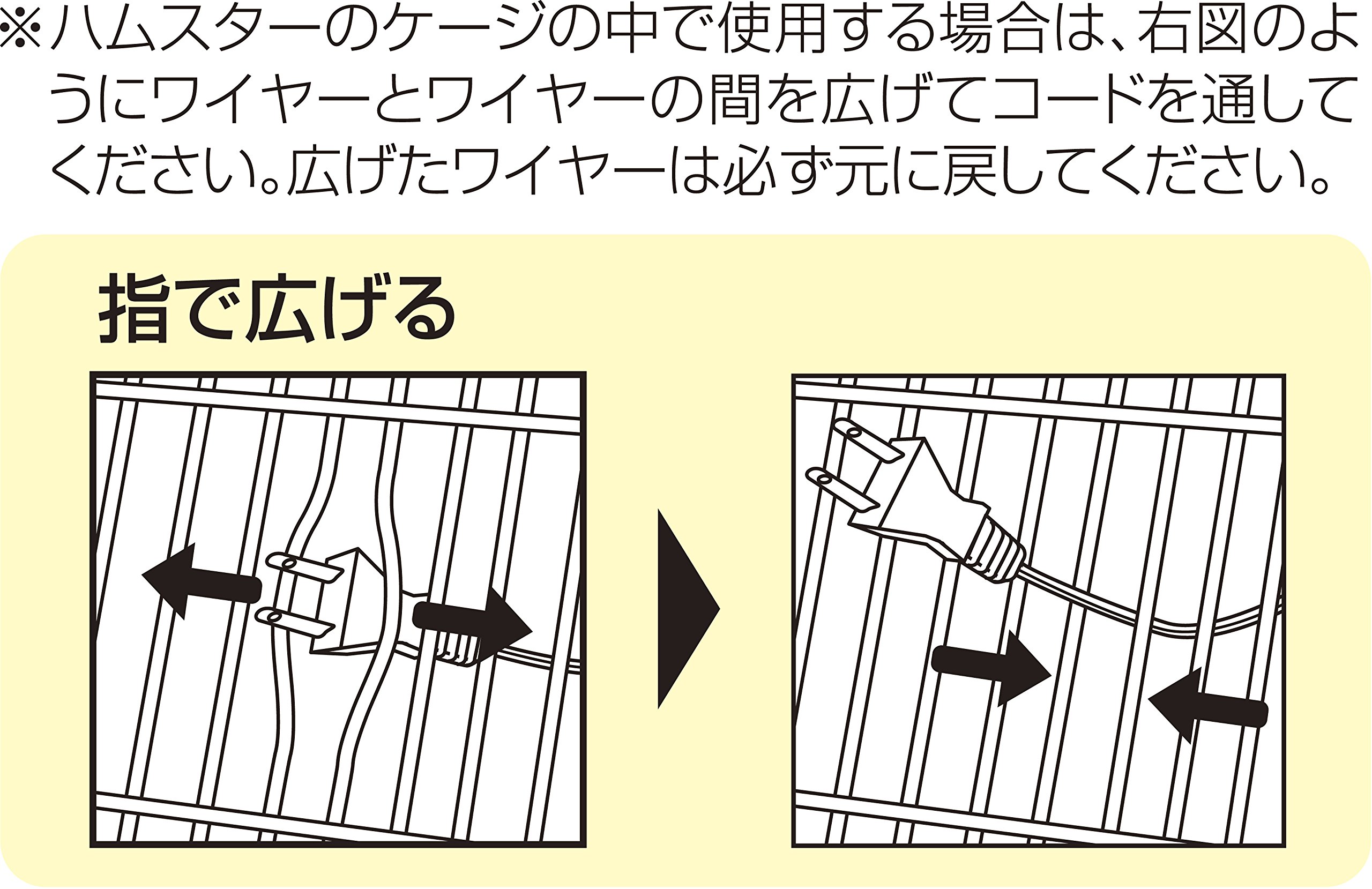 ※ハムスターのケージの中で使用する場合は、右図のようにワイヤーとワイヤーの間を広げてコードを通してください。広げたワイヤーは必ず元に戻してください。

指で広げる