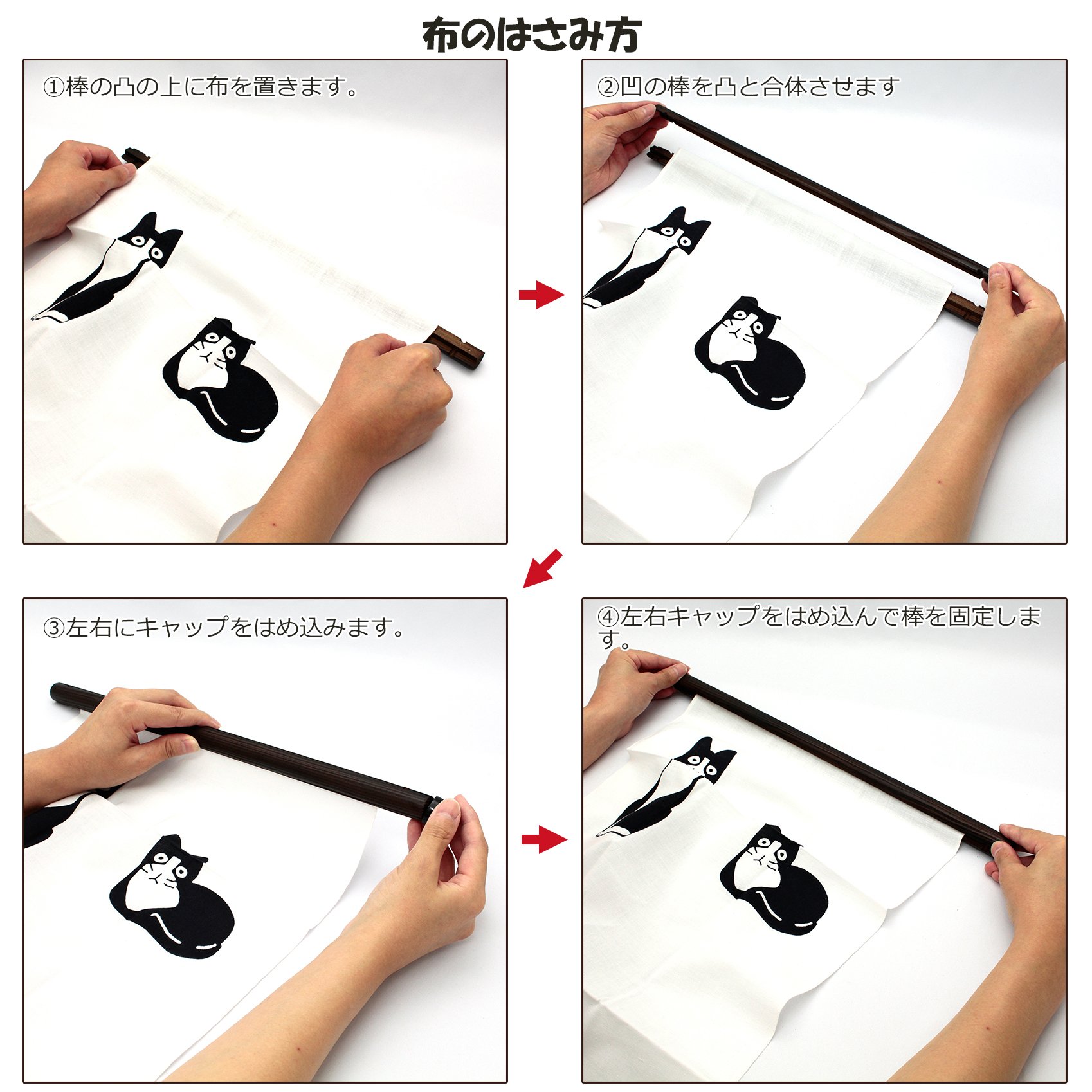 布のはさみ方

①棒の凸の上に布を置きます。

②凹の棒を凸と合体させます

③左右にキャップをはめ込みます。

④左右キャップをはめ込んで棒を固定します。