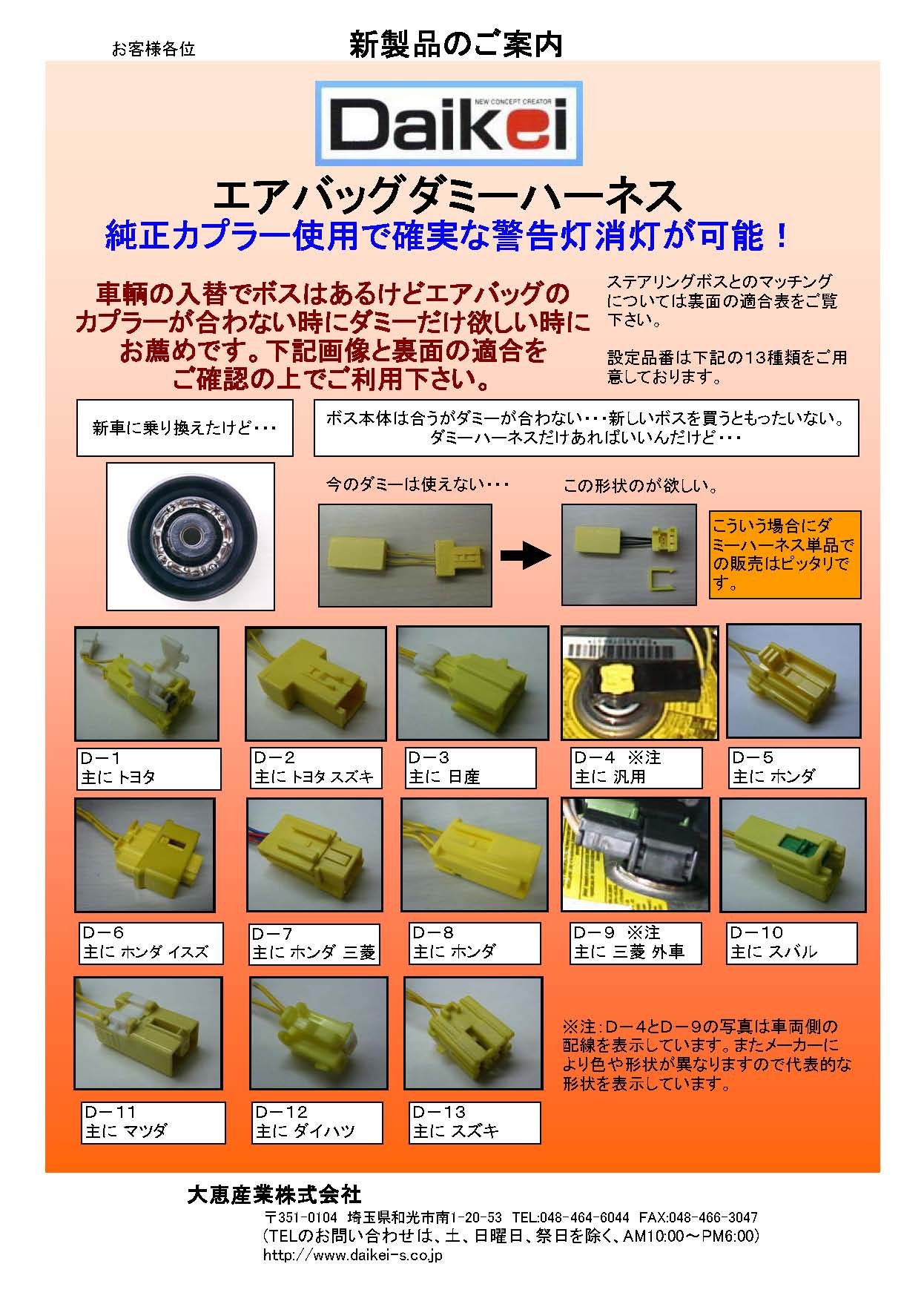 お客様各位

新製品のご案内

NEW CONCEPT CREATOR
Daikei

エアバッグダミーハーネス
純正カプラー使用で確実な警告灯消灯が可能！

車輌の入替でボスはあるけどエアバッグのカプラーが合わない時にダミーだけ欲しい時にお薦めです。下記画像と裏面の適合をご確認の上でご利用下さい。

ステアリングボスとのマッチングについては裏面の適合表をご覧下さい。

設定品番は下記の13種類をご用意しております。

新車に乗り換えたけど・・・

ボス本体は合うがダミーが合わない・・・新しいボスを買うともったいない。ダミーハーネスだけあればいいんだけど・・・

今のダミーは使えない・・・

この形状のが欲しい。

こういう場合にダミーハーネス単品での販売はピッタリです。

D－1
主に トヨタ

D－2
主に トヨタ スズキ

D－3
主に 日産

D－4 ※注
主に 汎用

D－5
主に ホンダ

D－6
主に ホンダ イスズ

D－7
主に ホンダ 三菱

D－8
主に ホンダ

D－9 ※注
主に 三菱 外車

D－10
主に スバル

D－11
主に マツダ

D－12
主に ダイハツ

D－13
主に スズキ

※注：D－4とD－9の写真は車両側の配線を表示しています。またメーカーにより色や形状が異なりますので代表的な形状を表示しています。

大恵産業株式会社
〒351-0104 埼玉県和光市南1-20-53 TEL:048-464-6044 FAX:048-466-3047
（TELのお問い合わせは、土、日曜日、祭日を除く、AM10:00～PM6:00）
http://www.daikei-s.co.jp