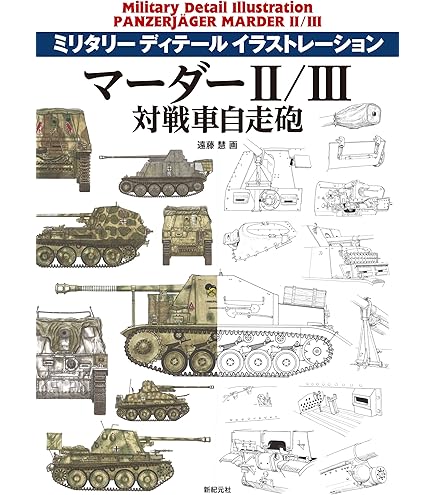 Military Detail Illustration
PANZERJÄGER MARDER II/III

ミリタリー ディテール イラストレーション

マーダーII/III
対戦車自走砲

遠藤 慧 画

新紀元社