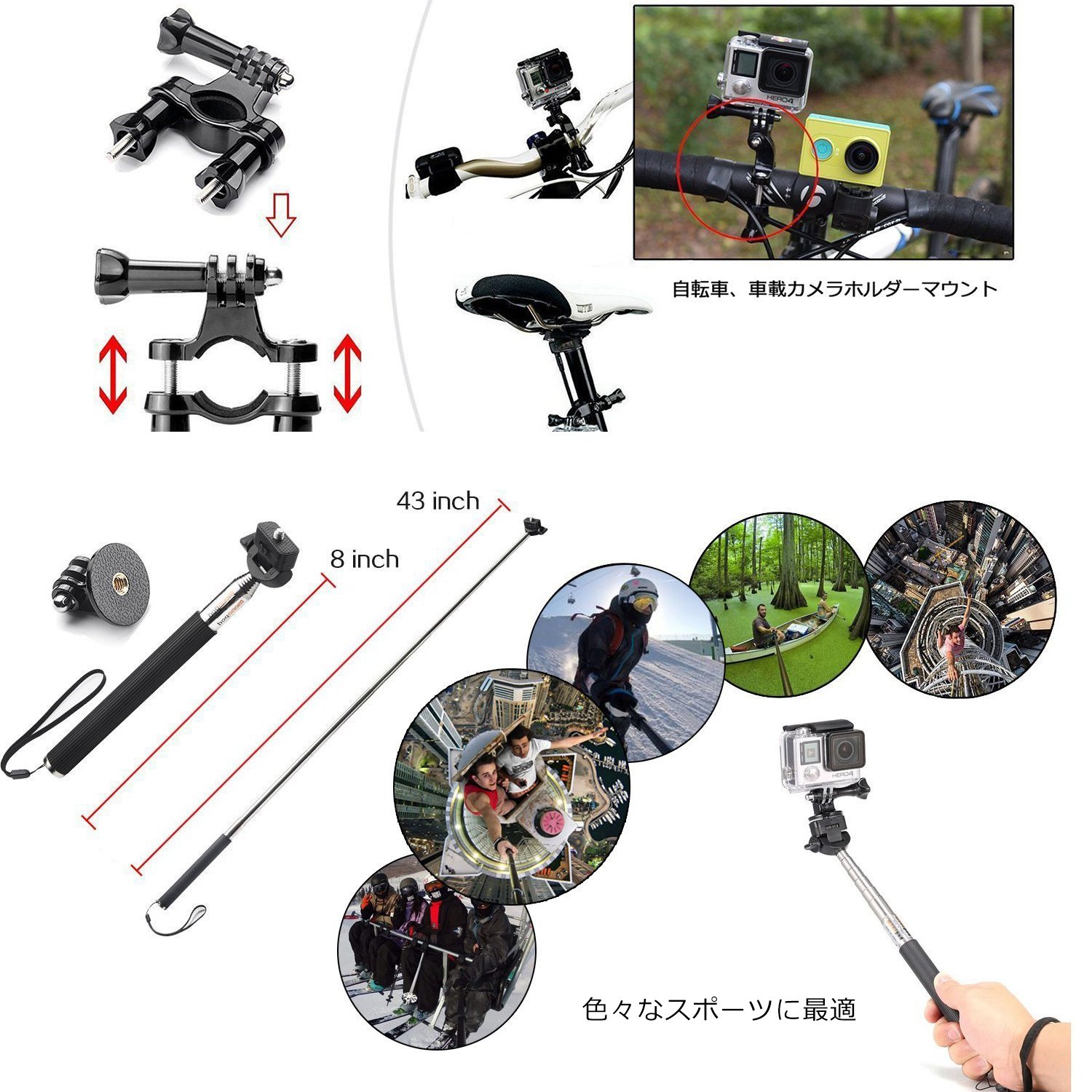 HERO4

自転車、車載カメラホルダーマウント

43 inch

8 inch

HERO4

色々なスポーツに最適