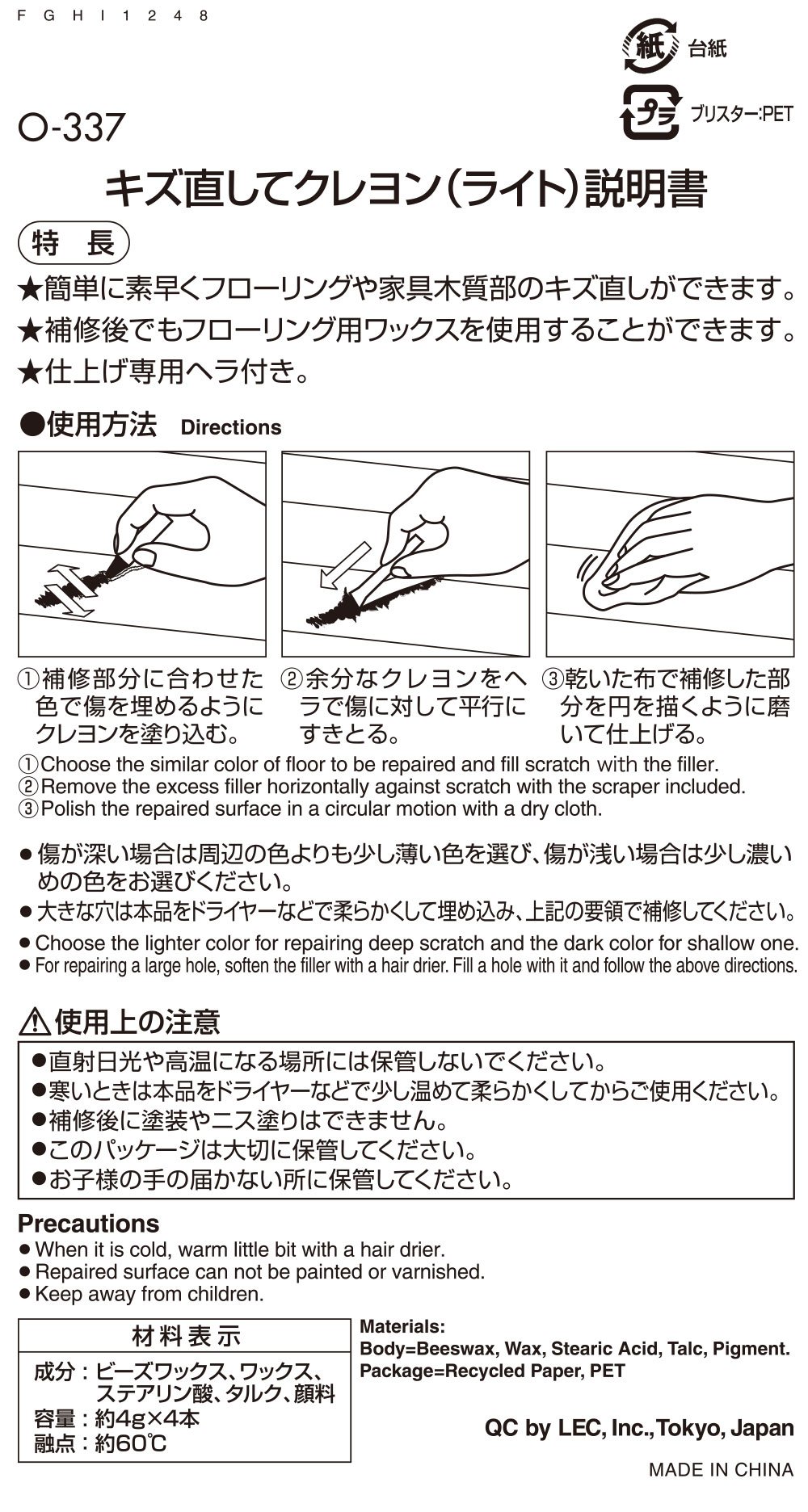 FGHI1248

紙 台紙

プラ ブリスター:PET

O-337

キズ直してクレヨン(ライト)説明書

特　長

★簡単に素早くフローリングや家具木質部のキズ直しができます。
★補修後でもフローリング用ワックスを使用することができます。
★仕上げ専用ヘラ付き。

●使用方法　Directions

①補修部分に合わせた色で傷を埋めるようにクレヨンを塗り込む。

②余分なクレヨンをヘラで傷に対して平行にすきとる。

③乾いた布で補修した部分を円を描くように磨いて仕上げる。

①Choose the similar color of floor to be repaired and fill scratch with the filler.
②Remove the excess filler horizontally against scratch with the scraper included.
③Polish the repaired surface in a circular motion with a dry cloth.

●傷が深い場合は周辺の色よりも少し薄い色を選び、傷が浅い場合は少し濃いめの色をお選びください。
●大きな穴は本品をドライヤーなどで柔らかくして埋め込み、上記の要領で補修してください。
●Choose the lighter color for repairing deep scratch and the dark color for shallow one.
●For repairing a large hole, soften the filler with a hair drier. Fill a hole with it and follow the above directions.

⚠使用上の注意

●直射日光や高温になる場所には保管しないでください。
●寒いときは本品をドライヤーなどで少し温めて柔らかくしてからご使用ください。
●補修後に塗装やニス塗りはできません。
●このパッケージは大切に保管してください。
●お子様の手の届かない所に保管してください。

Precautions
●When it is cold, warm little bit with a hair drier.
●Repaired surface can not be painted or varnished.
●Keep away from children.

材料表示
成分：ビーズワックス、ワックス、ステアリン酸、タルク、顔料
容量：約4g×4本
融点：約60℃

Materials:
Body=Beeswax, Wax, Stearic Acid, Talc, Pigment.
Package=Recycled Paper, PET

QC by LEC, Inc.,Tokyo, Japan

MADE IN CHINA