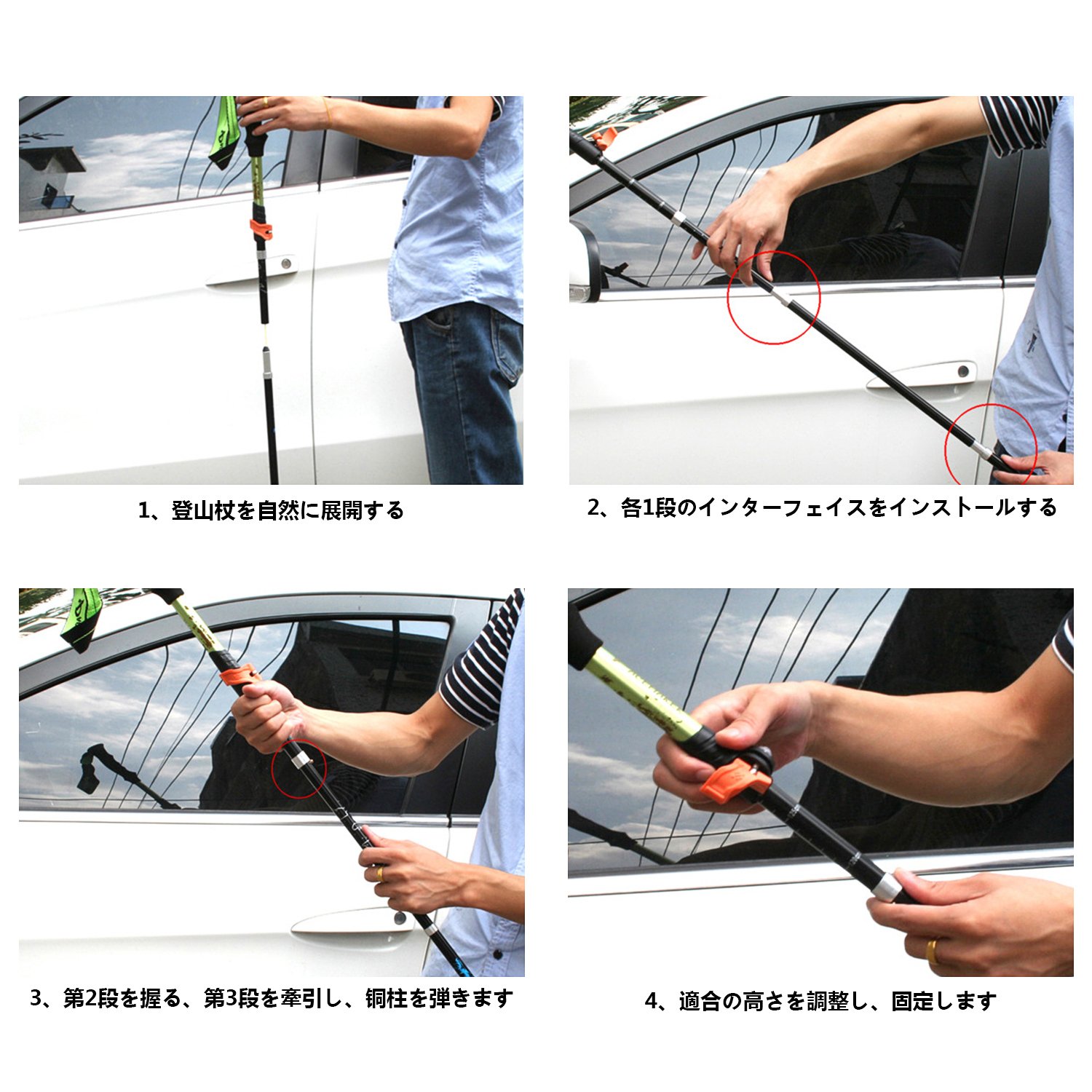 1、登山杖を自然に展開する

2、各1段のインターフェイスをインストールする

3、第2段を握る、第3段を牽引し、銅柱を弾きます

4、適合の高さを調整し、固定します