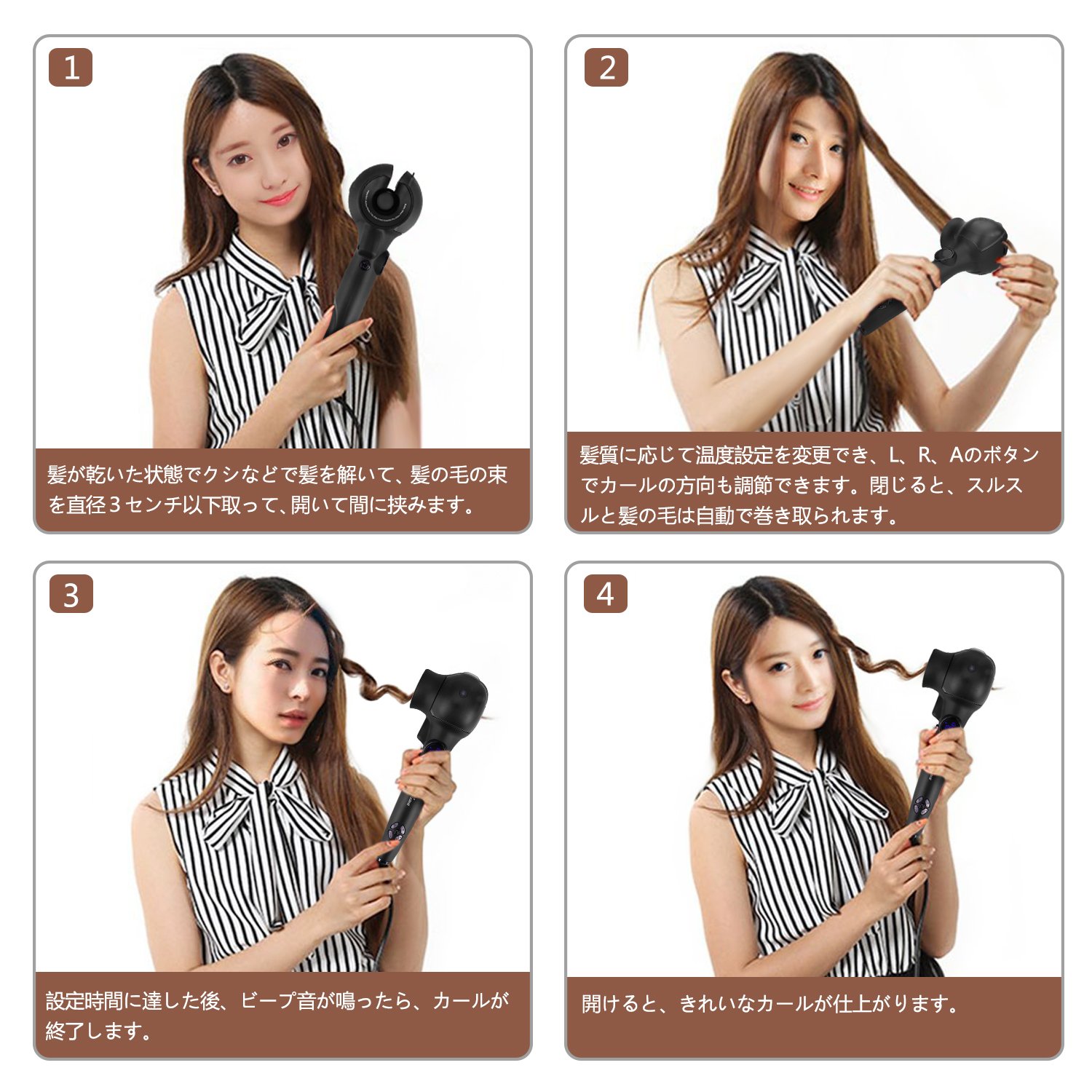 1

髪が乾いた状態でクシなどで髪を解いて、髪の毛の束を直径３センチ以下取って、開いて間に挟みます。

2

髪質に応じて温度設定を変更でき、L、R、Aのボタンでカールの方向も調節できます。閉じると、スルスルと髪の毛は自動で巻き取られます。

3

設定時間に達した後、ビープ音が鳴ったら、カールが終了します。

4

開けると、きれいなカールが仕上がります。