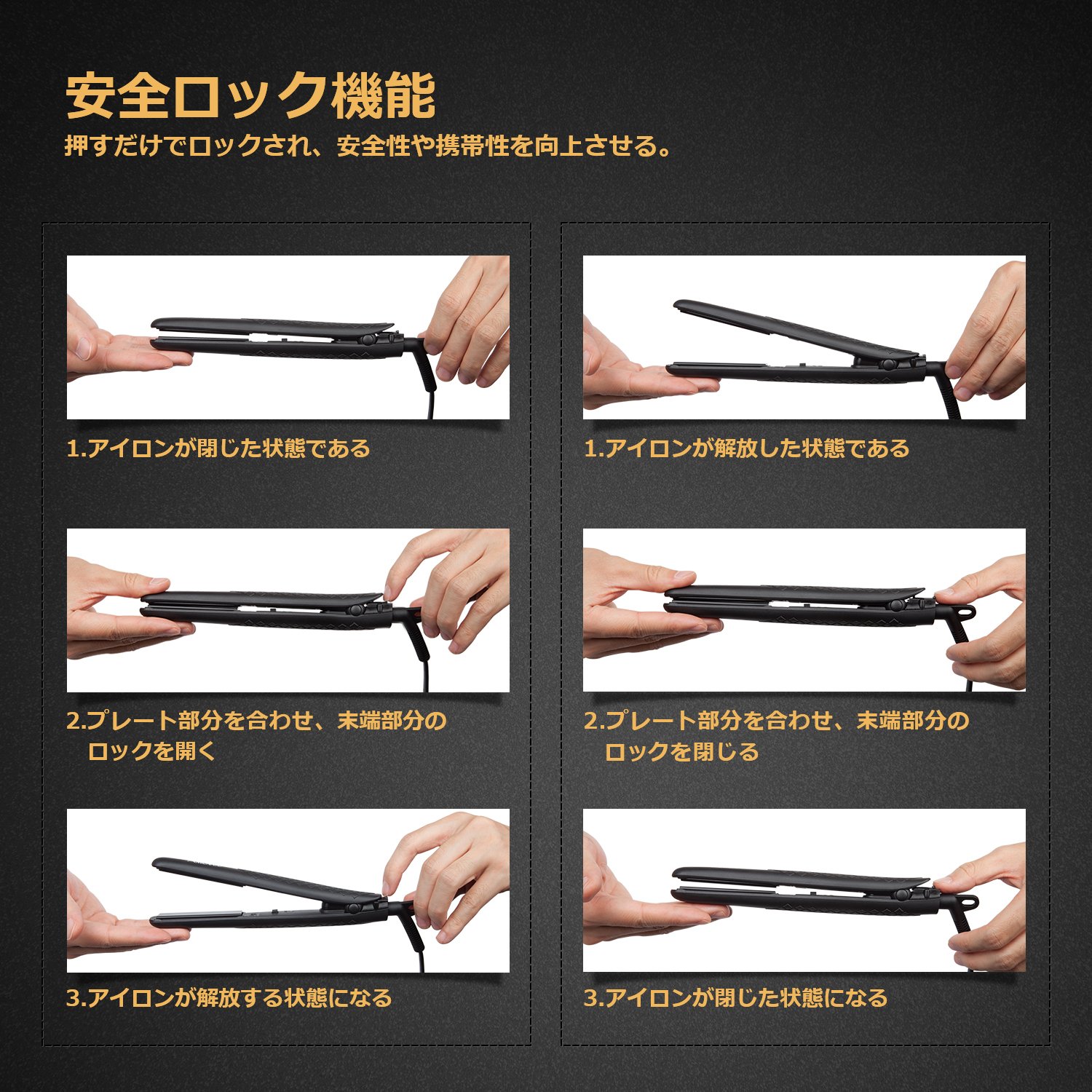 安全ロック機能
押すだけでロックされ、安全性や携帯性を向上させる。

1.アイロンが閉じた状態である

2.プレート部分を合わせ、末端部分のロックを開く

3.アイロンが解放する状態になる

1.アイロンが解放した状態である

2.プレート部分を合わせ、末端部分のロックを閉じる

3.アイロンが閉じた状態になる