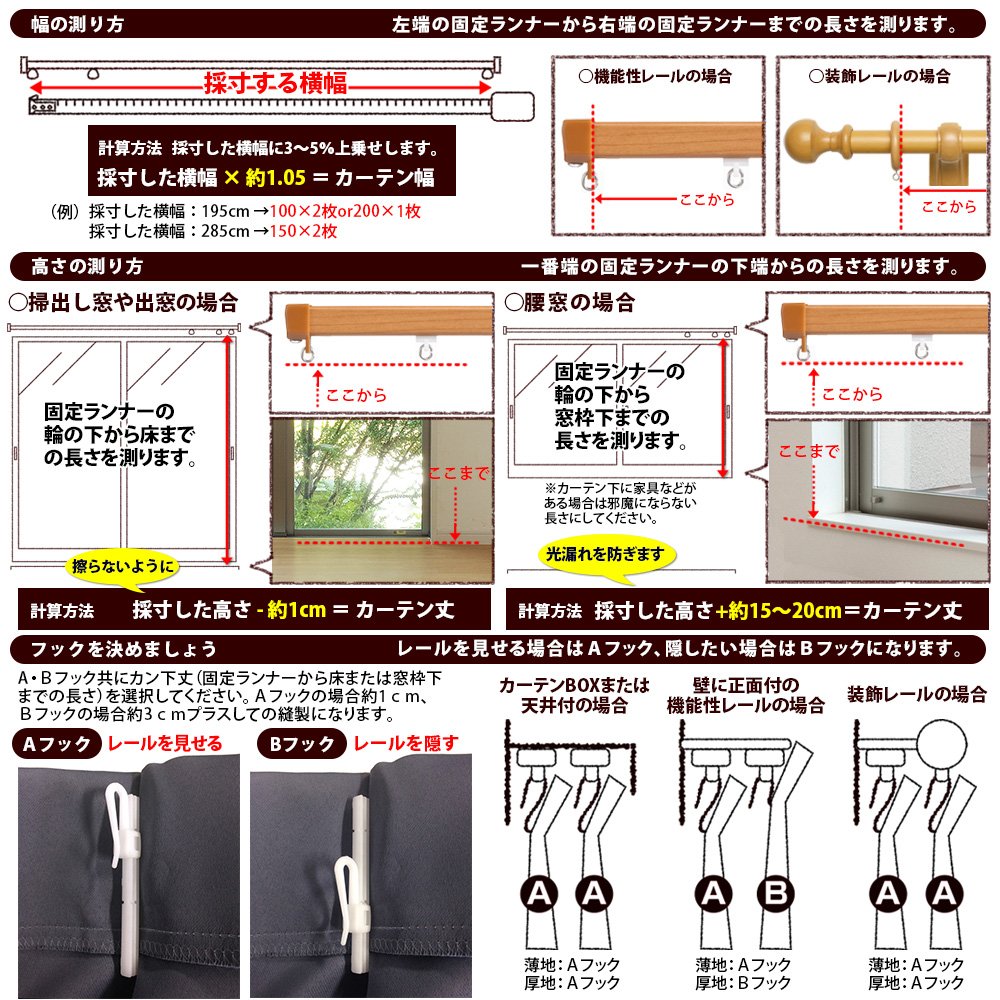 幅の測り方

左端の固定ランナーから右端の固定ランナーまでの長さを測ります。

採寸する横幅

計算方法　採寸した横幅に3～5%上乗せします。

採寸した横幅 × 約1.05 = カーテン幅

（例）採寸した横幅：195cm →100×2枚or200×1枚
採寸した横幅：285cm →150×2枚

○機能性レールの場合

ここから

○装飾レールの場合

ここから

高さの測り方

一番端の固定ランナーの下端からの長さを測ります。

○掃出し窓や出窓の場合

固定ランナーの輪の下から床までの長さを測ります。

ここから

ここまで

擦らないように

計算方法　採寸した高さ - 約1cm = カーテン丈

○腰窓の場合

固定ランナーの輪の下から窓枠下までの長さを測ります。

※カーテン下に家具などがある場合は邪魔にならない長さにしてください。

ここから

ここまで

光漏れを防ぎます

計算方法　採寸した高さ+約15～20cm=カーテン丈

フックを決めましょう

レールを見せる場合はＡフック、隠したい場合はＢフックになります。

A・Bフック共にカン下丈（固定ランナーから床または窓枠下までの長さ）を選択してください。Ａフックの場合約１ｃｍ、Ｂフックの場合約3ｃｍプラスしての縫製になります。

Aフック　レールを見せる

Bフック　レールを隠す

カーテンBOXまたは天井付の場合

A　A

薄地：Ａフック
厚地：Ａフック

壁に正面付の機能性レールの場合

A　B

薄地：Ａフック
厚地：Ｂフック

装飾レールの場合

A　A

薄地：Ａフック
厚地：Ａフック