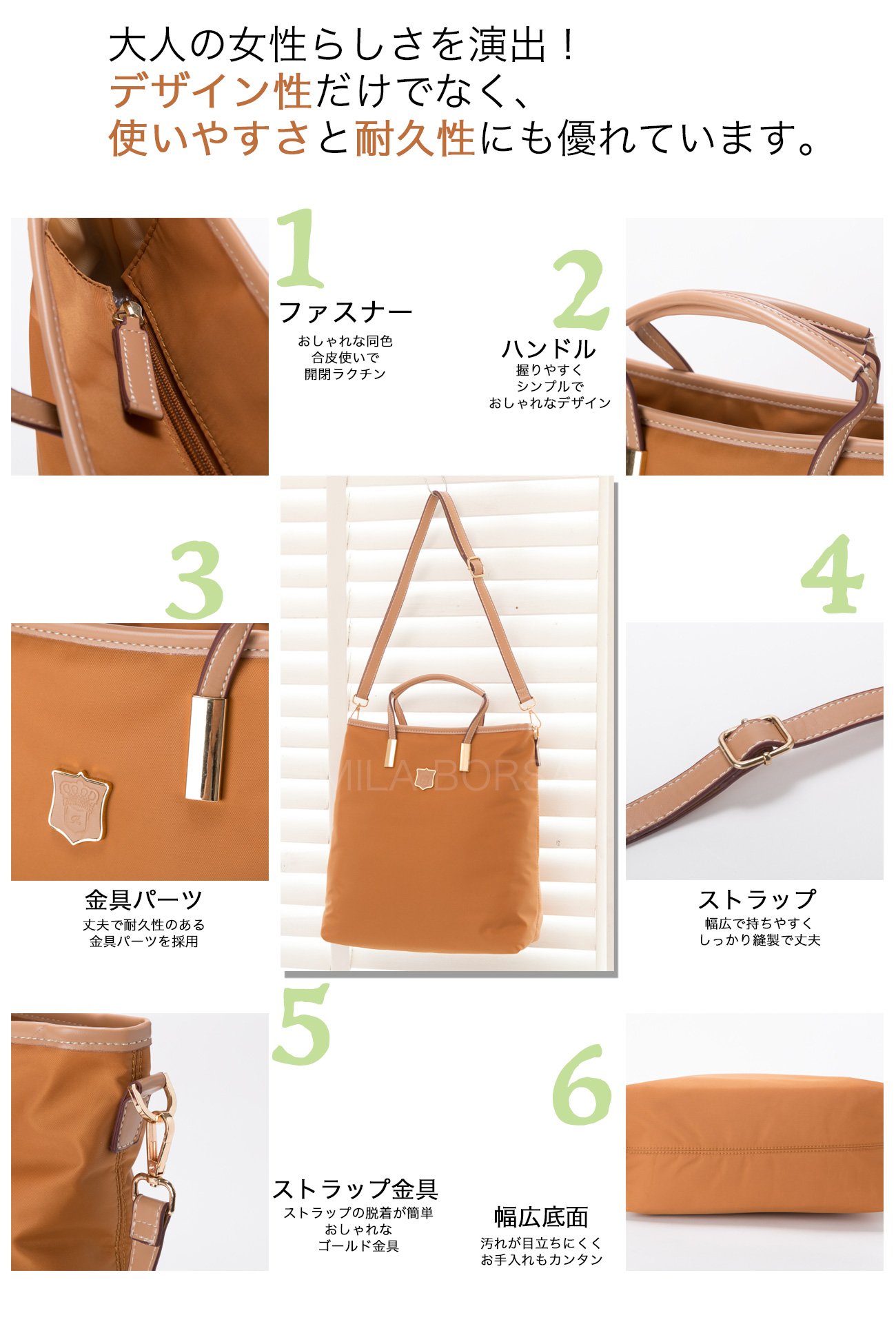 大人の女性らしさを演出！
デザイン性だけでなく、
使いやすさと耐久性にも優れています。

1
ファスナー
おしゃれな同色
合皮使いで
開閉ラクチン

2
ハンドル
握りやすく
シンプルで
おしゃれなデザイン

3
金具パーツ
丈夫で耐久性のある
金具パーツを採用

MILA BORSA

4
ストラップ
幅広で持ちやすく
しっかり縫製で丈夫

5
ストラップ金具
ストラップの脱着が簡単
おしゃれな
ゴールド金具

6
幅広底面
汚れが目立ちにくく
お手入れもカンタン