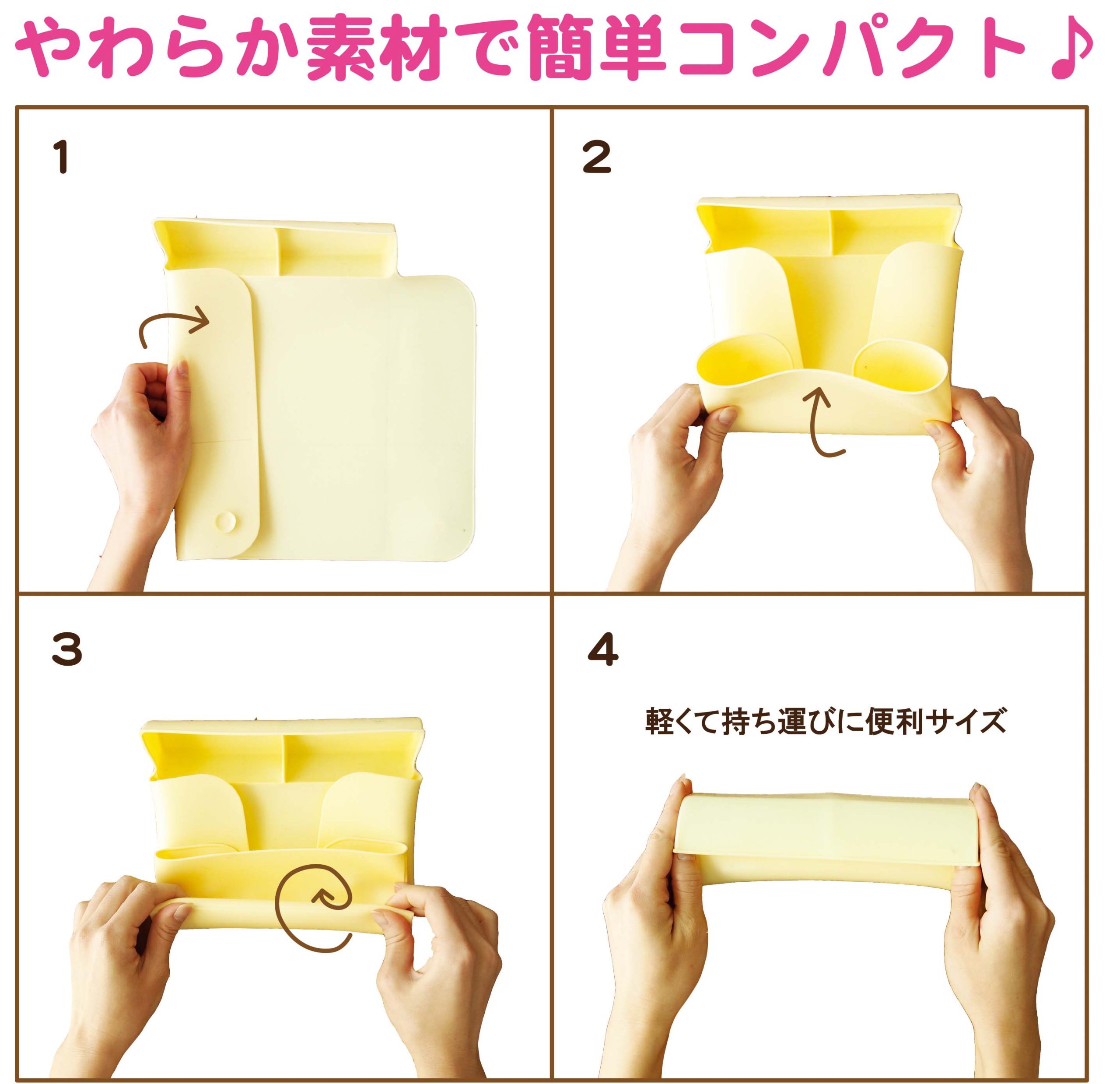 やわらか素材で簡単コンパクト♪

1

2

3

4

軽くて持ち運びに便利サイズ