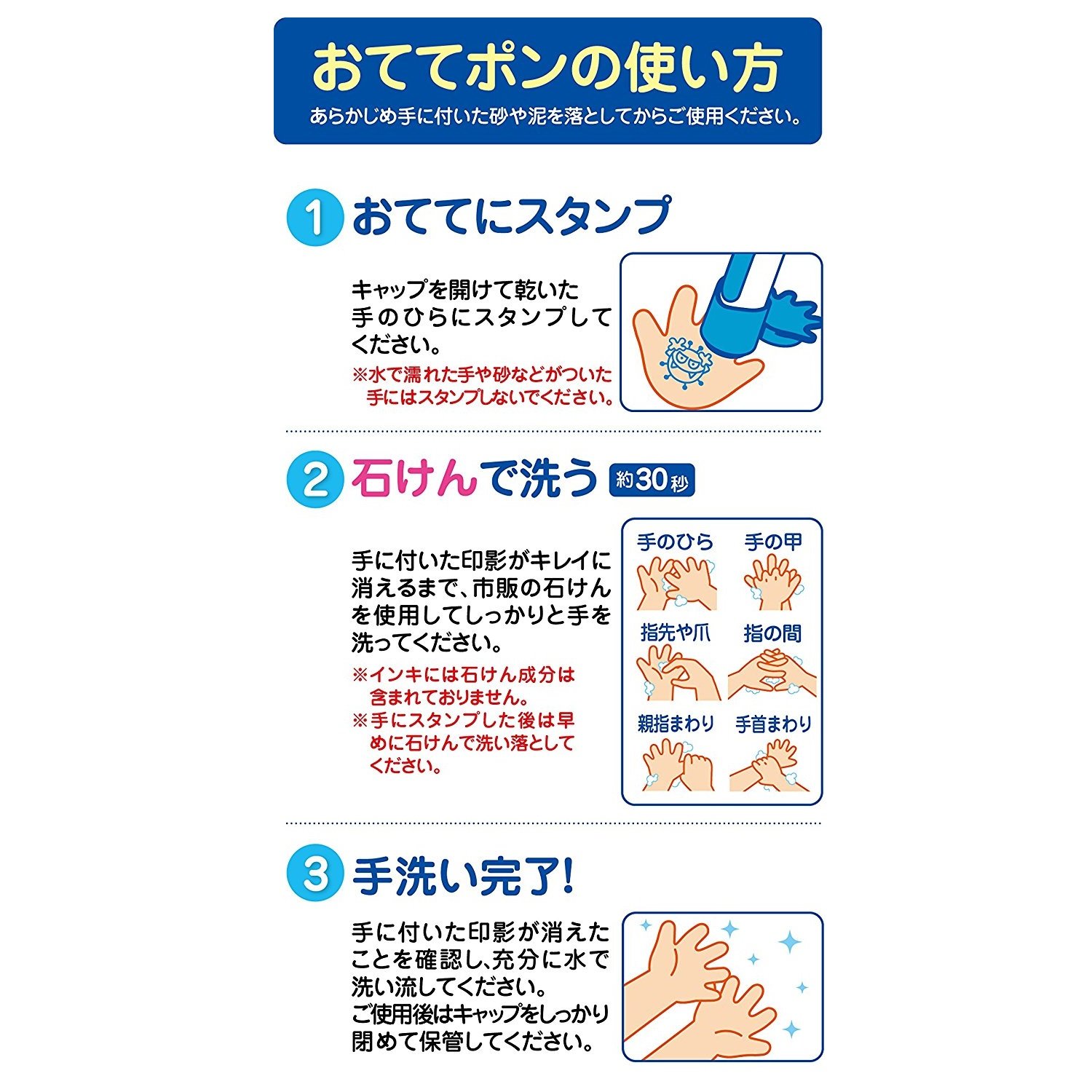 おててポンの使い方
あらかじめ手に付いた砂や泥を落としてからご使用ください。

1 おててにスタンプ

キャップを開けて乾いた手のひらにスタンプしてください。
※水で濡れた手や砂などがついた手にはスタンプしないでください。

2 石けんで洗う 約30秒

手に付いた印影がキレイに消えるまで、市販の石けんを使用してしっかりと手を洗ってください。
※インキには石けん成分は含まれておりません。
※手にスタンプした後は早めに石けんで洗い落としてください。

手のひら
手の甲
指先や爪
指の間
親指まわり
手首まわり

3 手洗い完了!

手に付いた印影が消えたことを確認し、充分に水で洗い流してください。
ご使用後はキャップをしっかり閉めて保管してください。