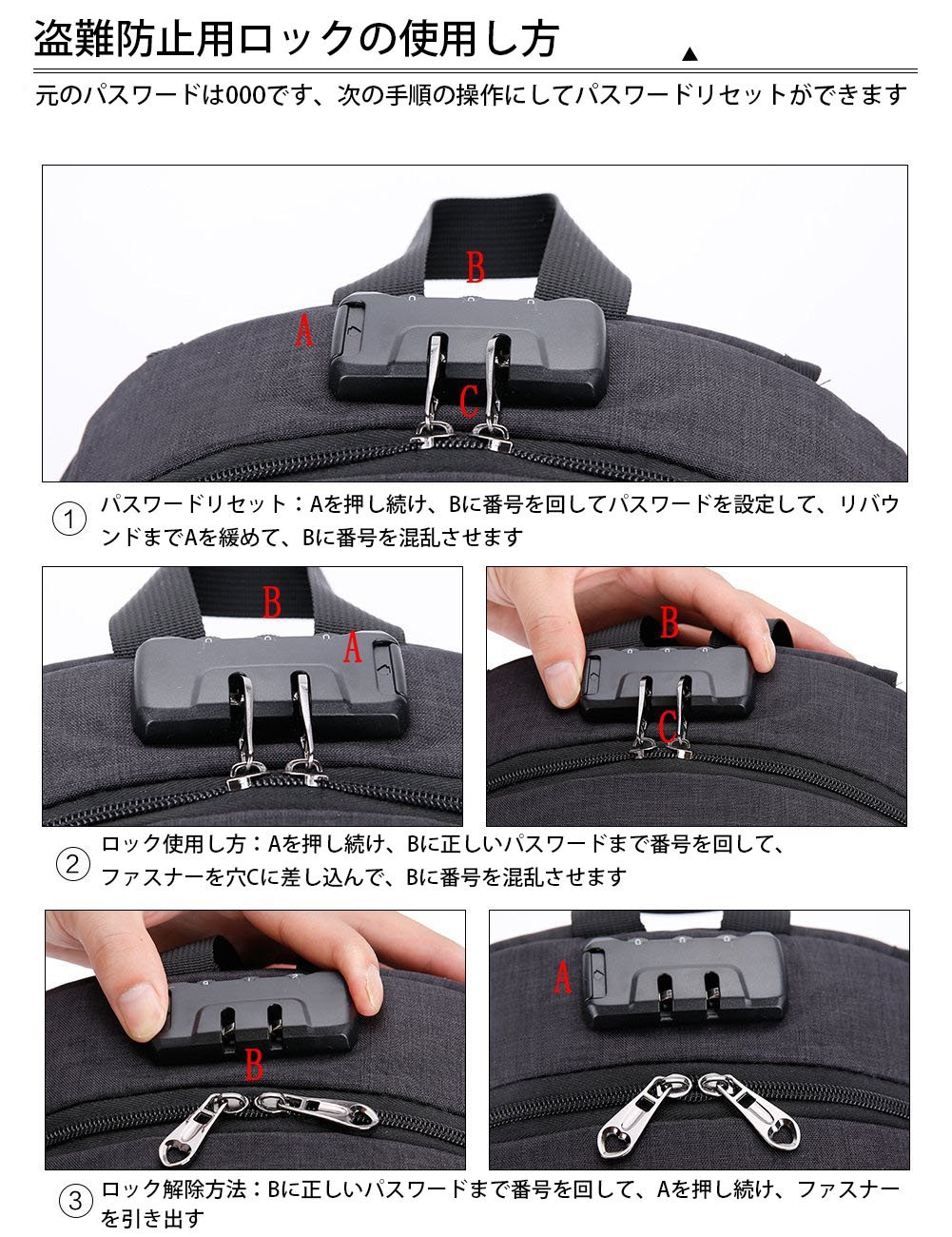 盗難防止用ロックの使用し方

元のパスワードは000です、次の手順の操作にしてパスワードリセットができます

B

A

C

① パスワードリセット：Aを押し続け、Bに番号を回してパスワードを設定して、リバウンドまでAを緩めて、Bに番号を混乱させます

B

A

B

C

② ロック使用し方：Aを押し続け、Bに正しいパスワードまで番号を回して、ファスナーを穴Cに差し込んで、Bに番号を混乱させます

B

A

③ ロック解除方法：Bに正しいパスワードまで番号を回して、Aを押し続け、ファスナーを引き出す