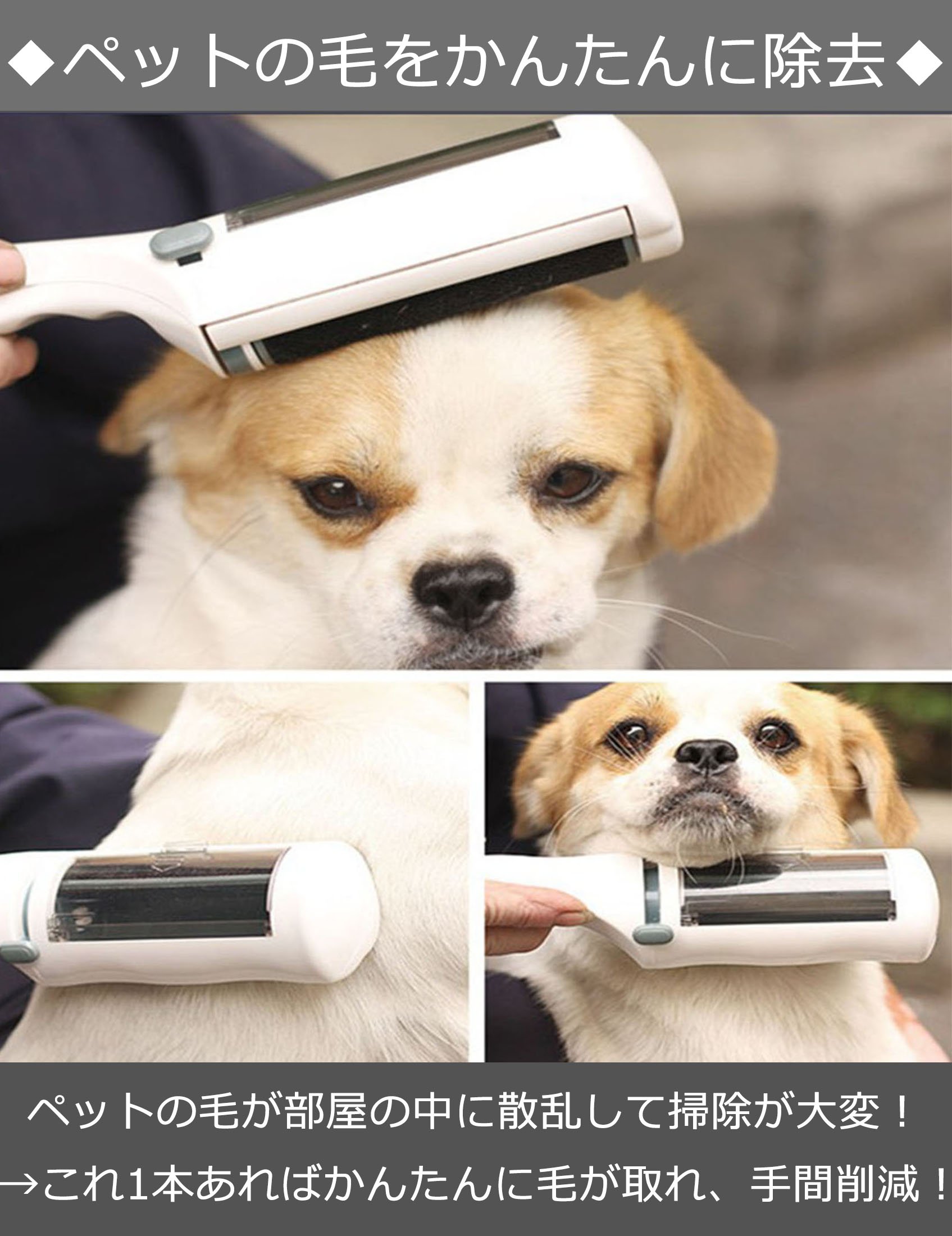 ◆ペットの毛をかんたんに除去◆

ペットの毛が部屋の中に散乱して掃除が大変！
→これ1本あればかんたんに毛が取れ、手間削減！