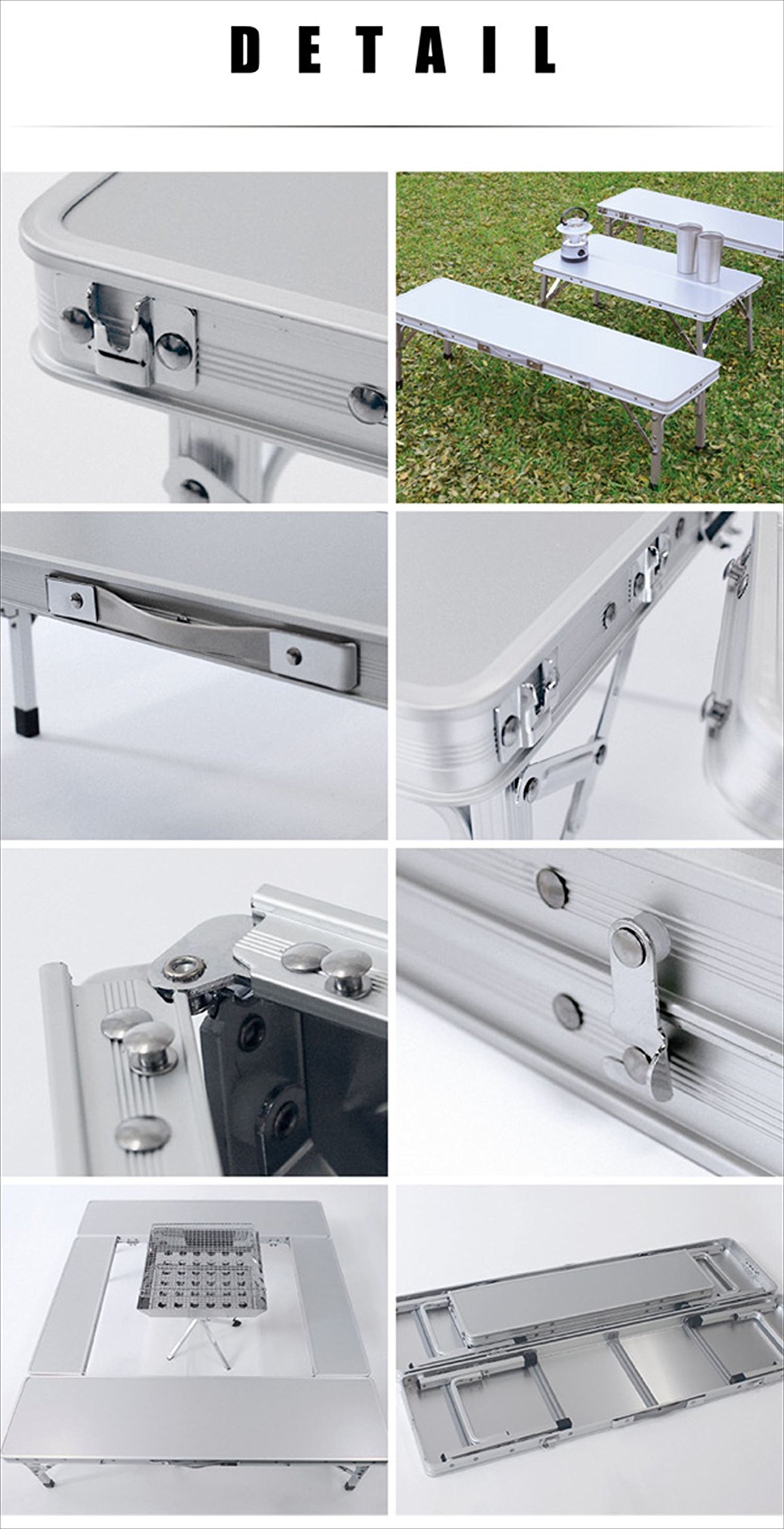 DETAIL