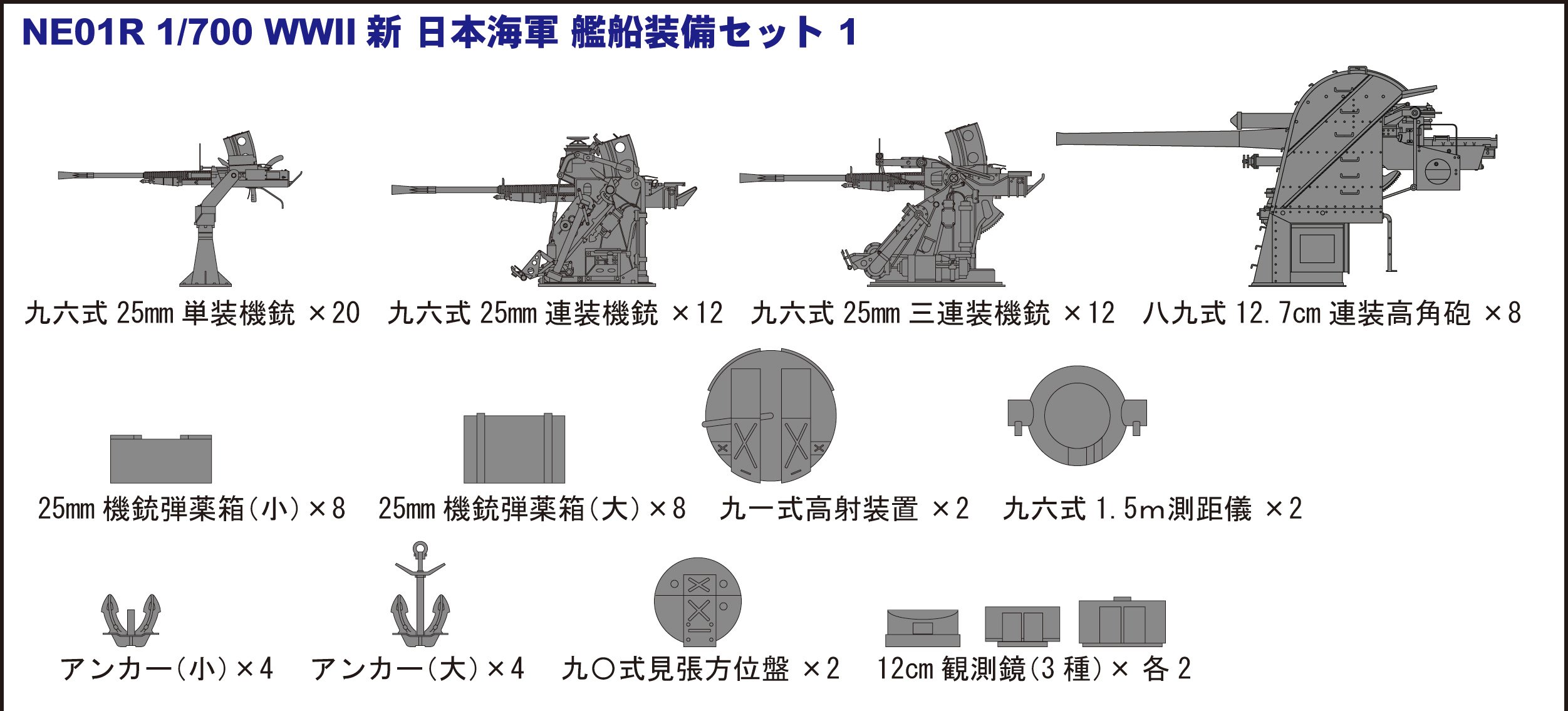 NE01R 1/700 WWII 新 日本海軍 艦船装備セット 1

九六式 25mm 単装機銃 ×20

九六式 25mm 連装機銃 ×12

九六式 25mm 三連装機銃 ×12

八九式 12.7cm 連装高角砲 ×8

25mm 機銃弾薬箱(小)×8

25mm 機銃弾薬箱(大)×8

九一式高射装置 ×2

九六式 1.5m測距儀 ×2

アンカー(小)×4

アンカー(大)×4

九〇式見張方位盤 ×2

12cm 観測鏡(3 種)× 各 2