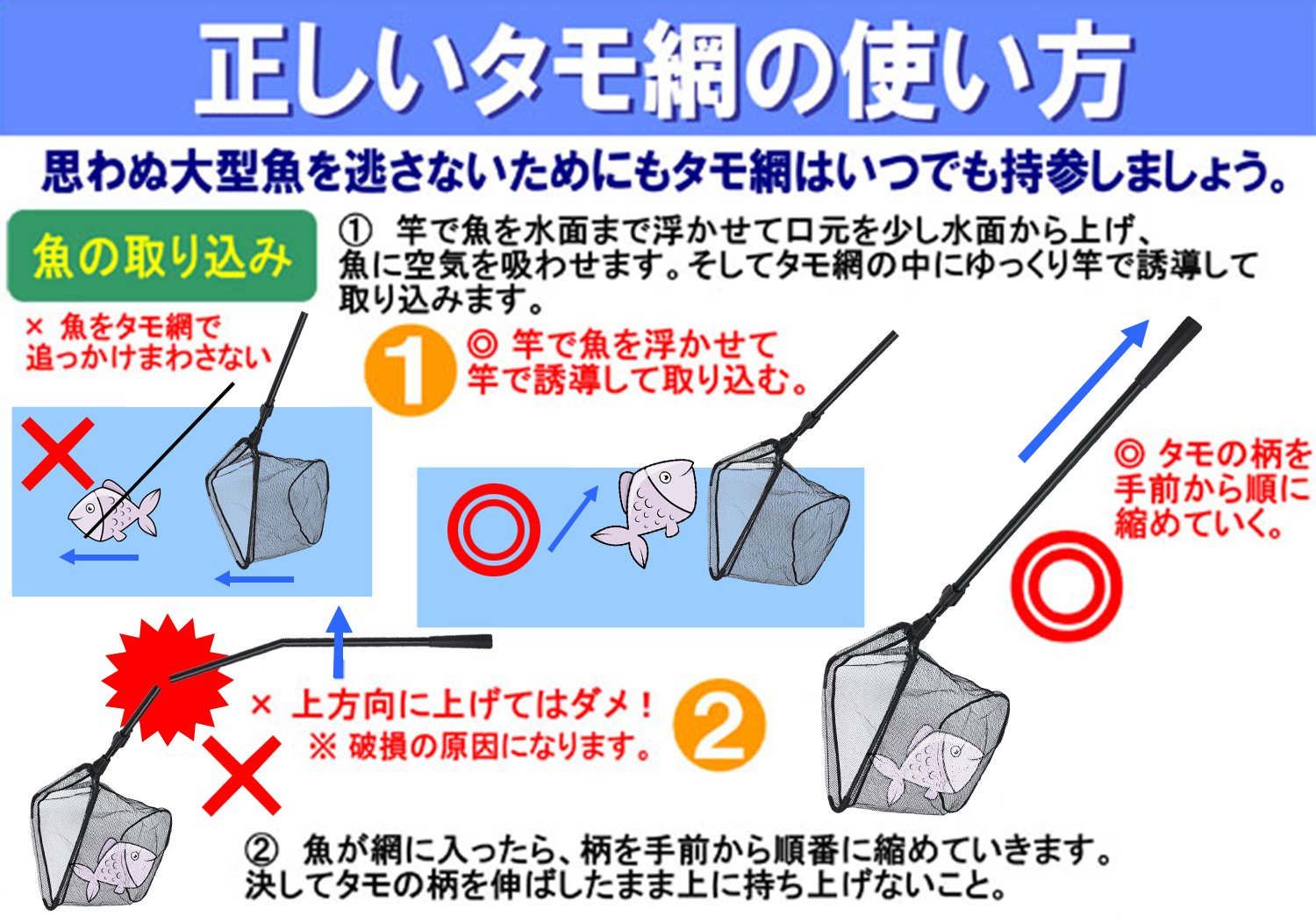 正しいタモ網の使い方

思わぬ大型魚を逃さないためにもタモ網はいつでも持参しましょう。

魚の取り込み

① 竿で魚を水面まで浮かせて口元を少し水面から上げ、魚に空気を吸わせます。そしてタモ網の中にゆっくり竿で誘導して取り込みます。

× 魚をタモ網で追っかけまわさない

1

◎ 竿で魚を浮かせて竿で誘導して取り込む。

◎ タモの柄を手前から順に縮めていく。

× 上方向に上げてはダメ！
※ 破損の原因になります。

2

② 魚が網に入ったら、柄を手前から順番に縮めていきます。決してタモの柄を伸ばしたまま上に持ち上げないこと。