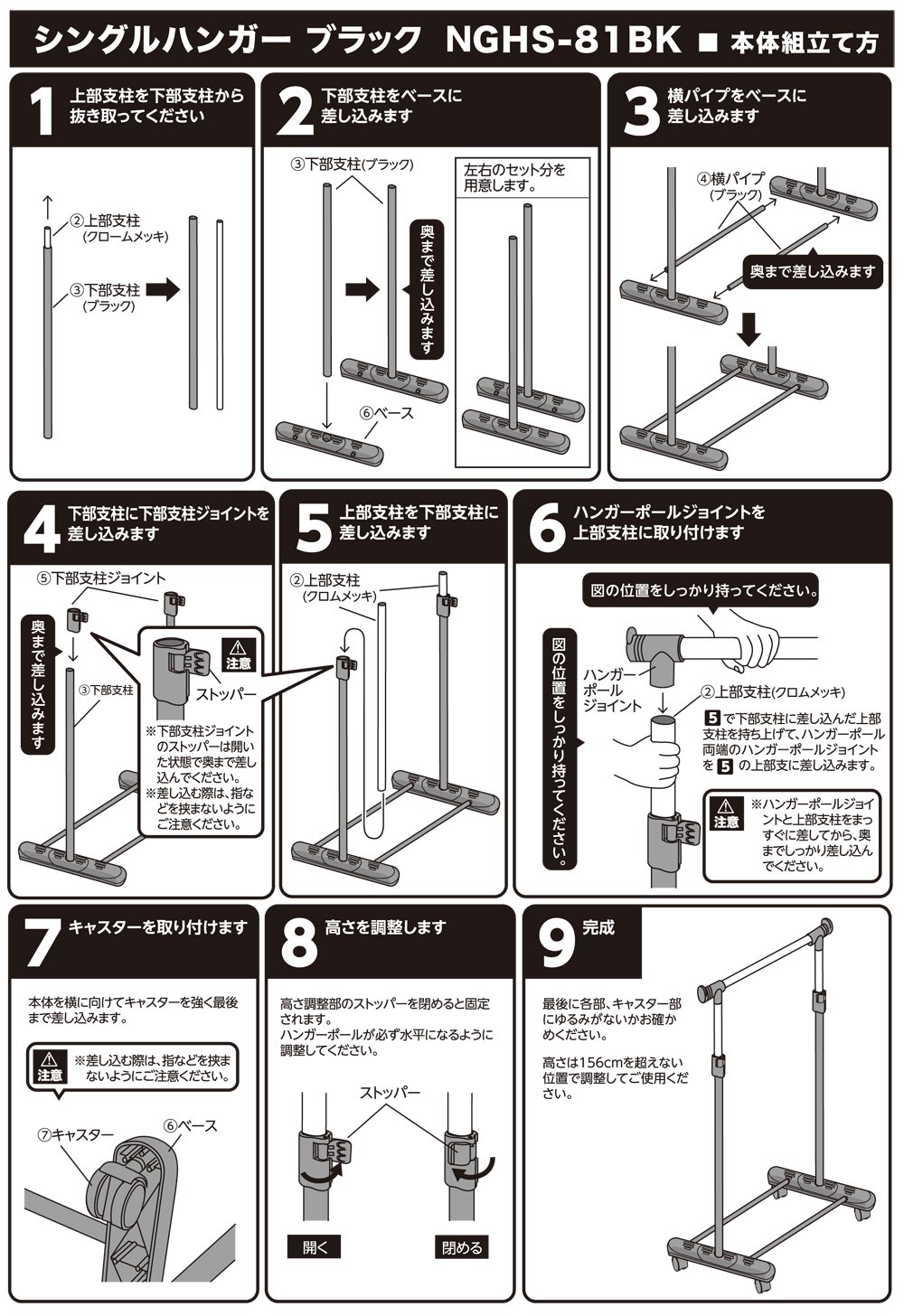 シングルハンガー ブラック NGHS-81BK ■ 本体組立て方

1
上部支柱を下部支柱から抜き取ってください

②上部支柱
(クロームメッキ)
③下部支柱
(ブラック)

2
下部支柱をベースに差し込みます

③下部支柱(ブラック)
奥まで差し込みます
⑥ベース
左右のセット分を用意します。

3
横パイプをベースに差し込みます

④横パイプ
(ブラック)
奥まで差し込みます

4
下部支柱に下部支柱ジョイントを差し込みます

⑤下部支柱ジョイント
奥まで差し込みます
③下部支柱
注意
ストッパー
※下部支柱ジョイントのストッパーは開いた状態で奥まで差し込んでください。
※差し込む際は、指などを挟まないようにご注意ください。

5
上部支柱を下部支柱に差し込みます

②上部支柱
(クロムメッキ)

6
ハンガーポールジョイントを上部支柱に取り付けます

図の位置をしっかり持ってください。
図の位置をしっかり持ってください。
ハンガーポールジョイント
②上部支柱(クロムメッキ)
5 で下部支柱に差し込んだ上部支柱を持ち上げて、ハンガーポール両端のハンガーポールジョイントを 5 の上部支に差し込みます。
注意
※ハンガーポールジョイントと上部支柱をまっすぐに差してから、奥までしっかり差し込んでください。

7
キャスターを取り付けます

本体を横に向けてキャスターを強く最後まで差し込みます。
注意
※差し込む際は、指などを挟まないようにご注意ください。
⑦キャスター
⑥ベース

8
高さを調整します

高さ調整部のストッパーを閉めると固定されます。
ハンガーポールが必ず水平になるように調整してください。
ストッパー
開く
閉める

9
完成

最後に各部、キャスター部にゆるみがないかお確かめください。
高さは156cmを超えない位置で調整してご使用ください。