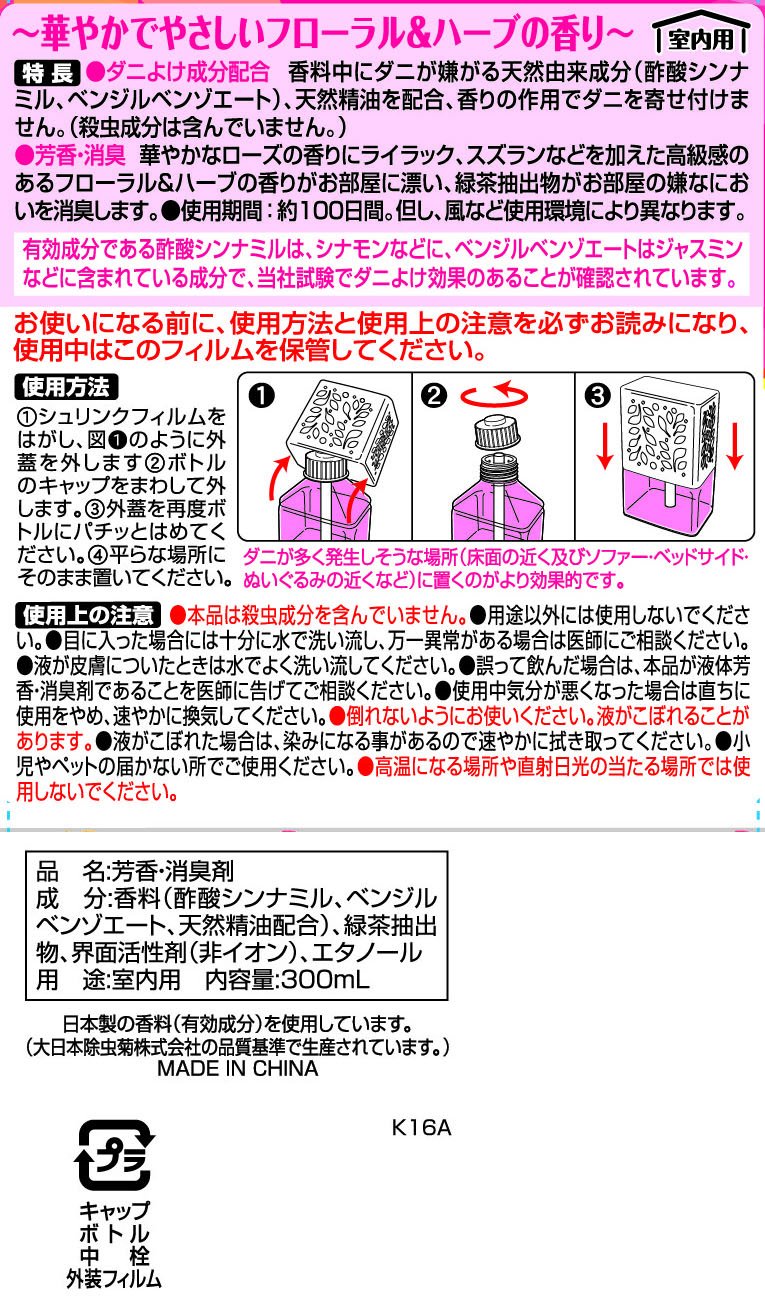 ~華やかでやさしいフローラル&ハーブの香り~

室内用

特長 ●ダニよけ成分配合 香料中にダニが嫌がる天然由来成分(酢酸シンナミル、ベンジルベンゾエート)、天然精油を配合、香りの作用でダニを寄せ付けません。(殺虫成分は含んでいません。)
●芳香・消臭 華やかなローズの香りにライラック、スズランなどを加えた高級感のあるフローラル&ハーブの香りがお部屋に漂い、緑茶抽出物がお部屋の嫌なにおいを消臭します。●使用期間:約100日間。但し、風など使用環境により異なります。

有効成分である酢酸シンナミルは、シナモンなどに、ベンジルベンゾエートはジャスミンなどに含まれている成分で、当社試験でダニよけ効果のあることが確認されています。

お使いになる前に、使用方法と使用上の注意を必ずお読みになり、使用中はこのフィルムを保管してください。

使用方法
①シュリンクフィルムをはがし、図❶のように外蓋を外します②ボトルのキャップをまわして外します。③外蓋を再度ボトルにパチッとはめてください。④平らな場所にそのまま置いてください。

❶ ❷ ❸

ダニが多く発生しそうな場所(床面の近く及びソファー・ベッドサイド・ぬいぐるみの近くなど)に置くのがより効果的です。

使用上の注意 ●本品は殺虫成分を含んでいません。●用途以外には使用しないでください。●目に入った場合には十分に水で洗い流し、万一異常がある場合は医師にご相談ください。●液が皮膚についたときは水でよく洗い流してください。●誤って飲んだ場合は、本品が液体芳香・消臭剤であることを医師に告げてご相談ください。●使用中気分が悪くなった場合は直ちに使用をやめ、速やかに換気してください。●倒れないようにお使いください。液がこぼれることがあります。●液がこぼれた場合は、染みになる事があるので速やかに拭き取ってください。●小児やペットの届かない所でご使用ください。●高温になる場所や直射日光の当たる場所では使用しないでください。

品 名:芳香・消臭剤
成 分:香料(酢酸シンナミル、ベンジルベンゾエート、天然精油配合)、緑茶抽出物、界面活性剤(非イオン)、エタノール
用 途:室内用 内容量:300mL

日本製の香料(有効成分)を使用しています。
(大日本除虫菊株式会社の品質基準で生産されています。)
MADE IN CHINA

K16A

プラ

キャップ
ボトル
中 栓
外装フィルム