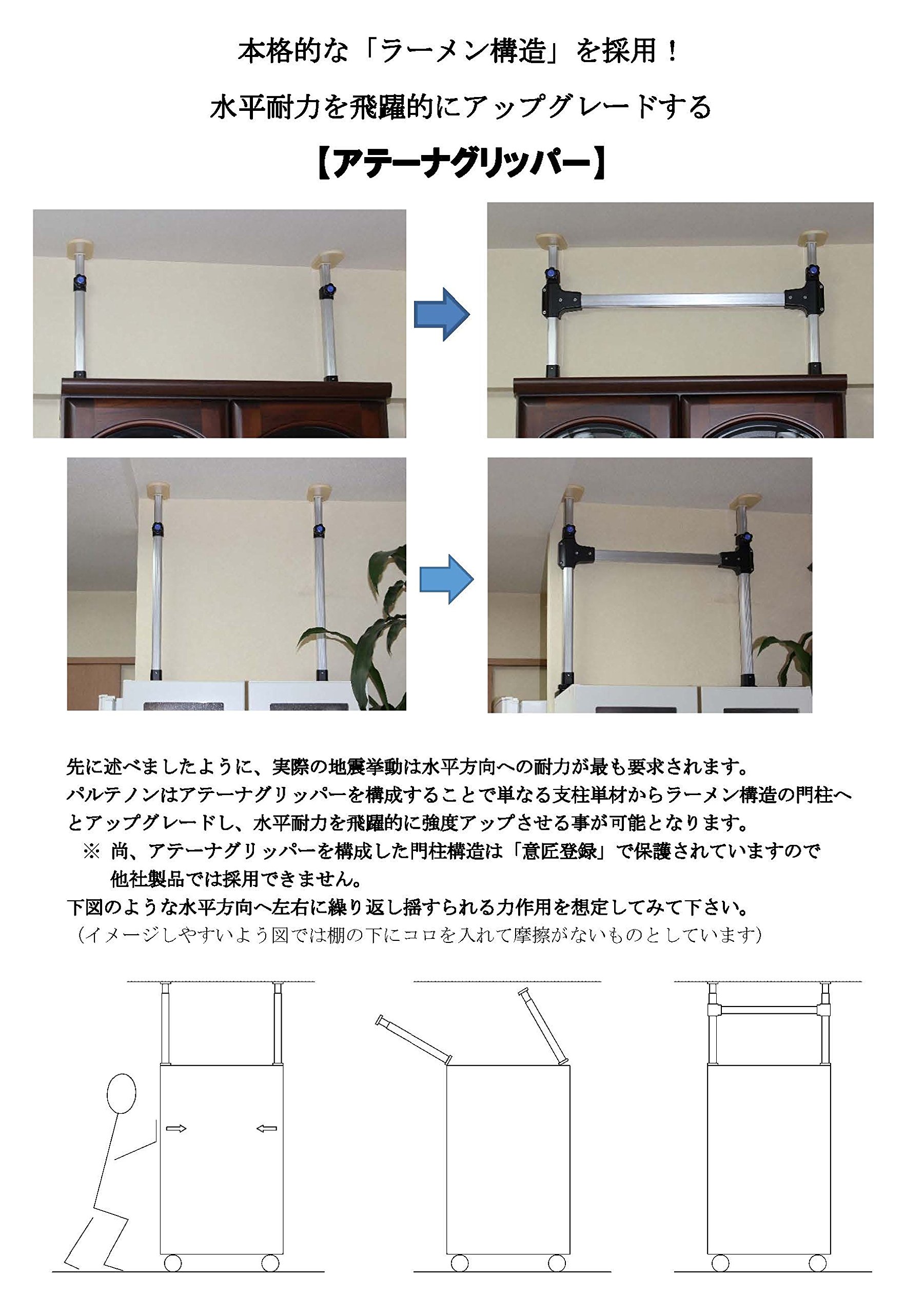 本格的な「ラーメン構造」を採用！

水平耐力を飛躍的にアップグレードする

【アテーナグリッパー】

先に述べましたように、実際の地震挙動は水平方向への耐力が最も要求されます。
パルテノンはアテーナグリッパーを構成することで単なる支柱単材からラーメン構造の門柱へとアップグレードし、水平耐力を飛躍的に強度アップさせる事が可能となります。
※ 尚、アテーナグリッパーを構成した門柱構造は「意匠登録」で保護されていますので他社製品では採用できません。
下図のような水平方向へ左右に繰り返し揺すられる力作用を想定してみて下さい。
（イメージしやすいよう図では棚の下にコロを入れて摩擦がないものとしています）