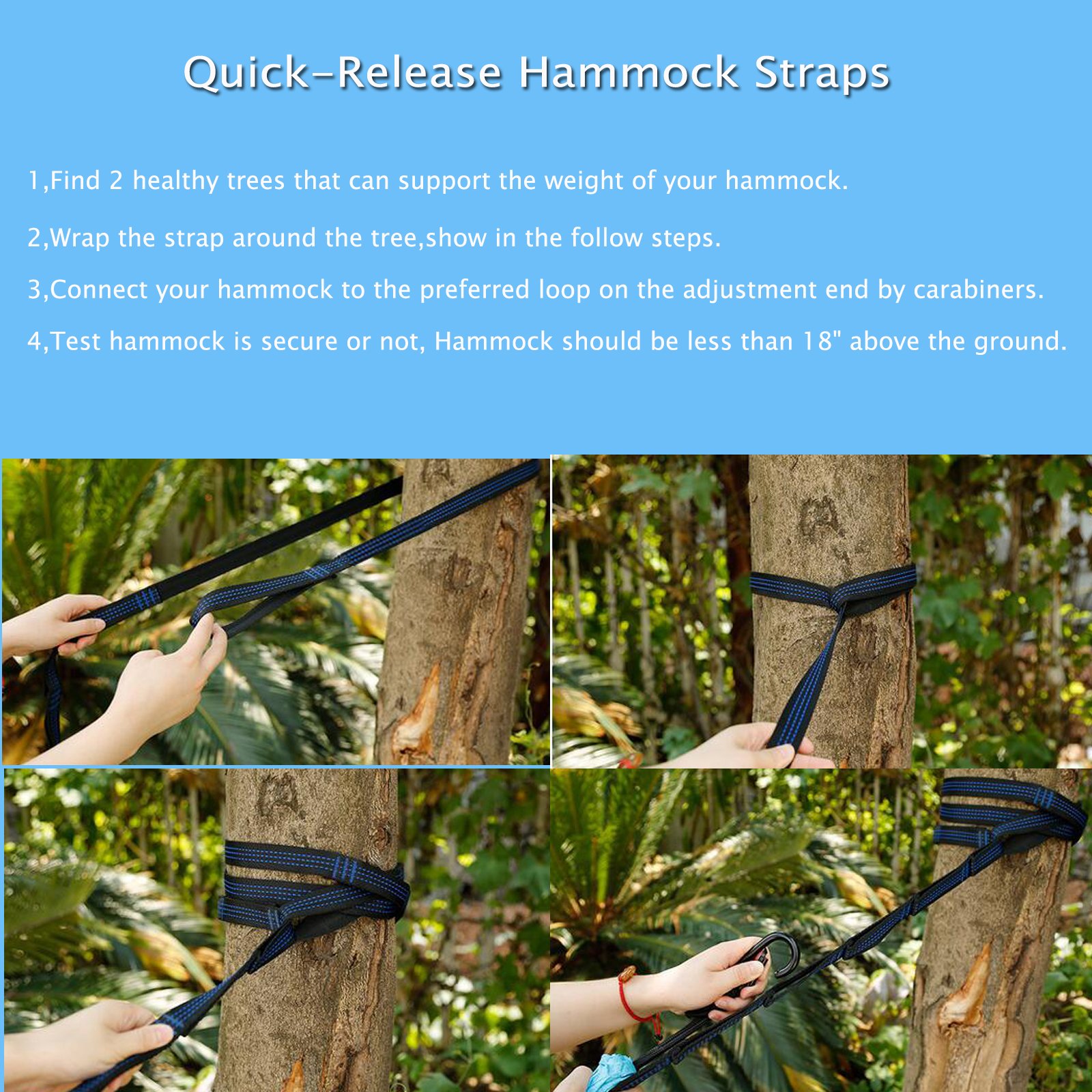 Quick-Release Hammock Straps

1,Find 2 healthy trees that can support the weight of your hammock.

2,Wrap the strap around the tree,show in the follow steps.

3,Connect your hammock to the preferred loop on the adjustment end by carabiners.

4,Test hammock is secure or not, Hammock should be less than 18" above the ground.