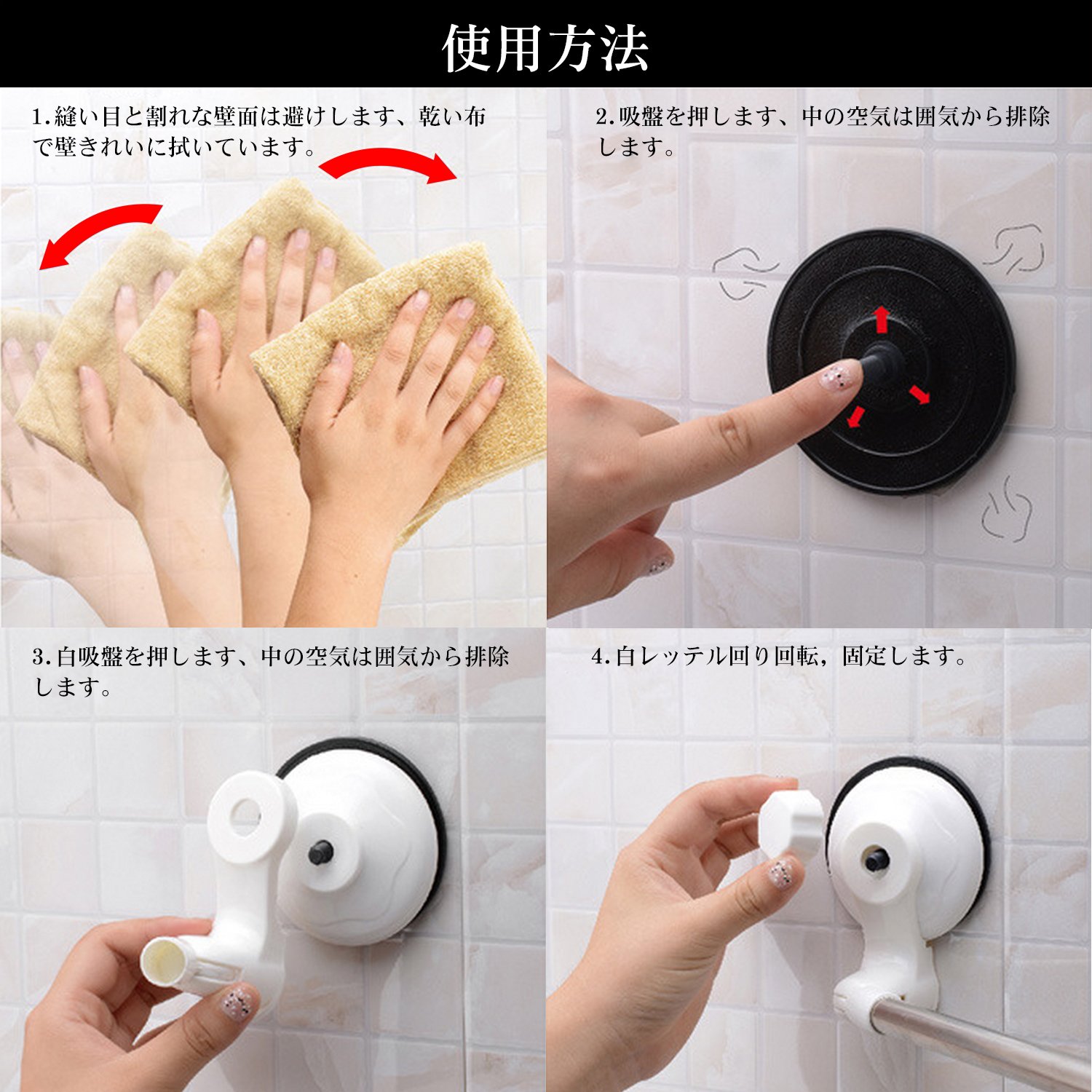 使用方法

1.縫い目と割れな壁面は避けします、乾い布で壁きれいに拭いています。

2.吸盤を押します、中の空気は囲気から排除します。

3.白吸盤を押します、中の空気は囲気から排除します。

4.白レッテル回り回転，固定します。