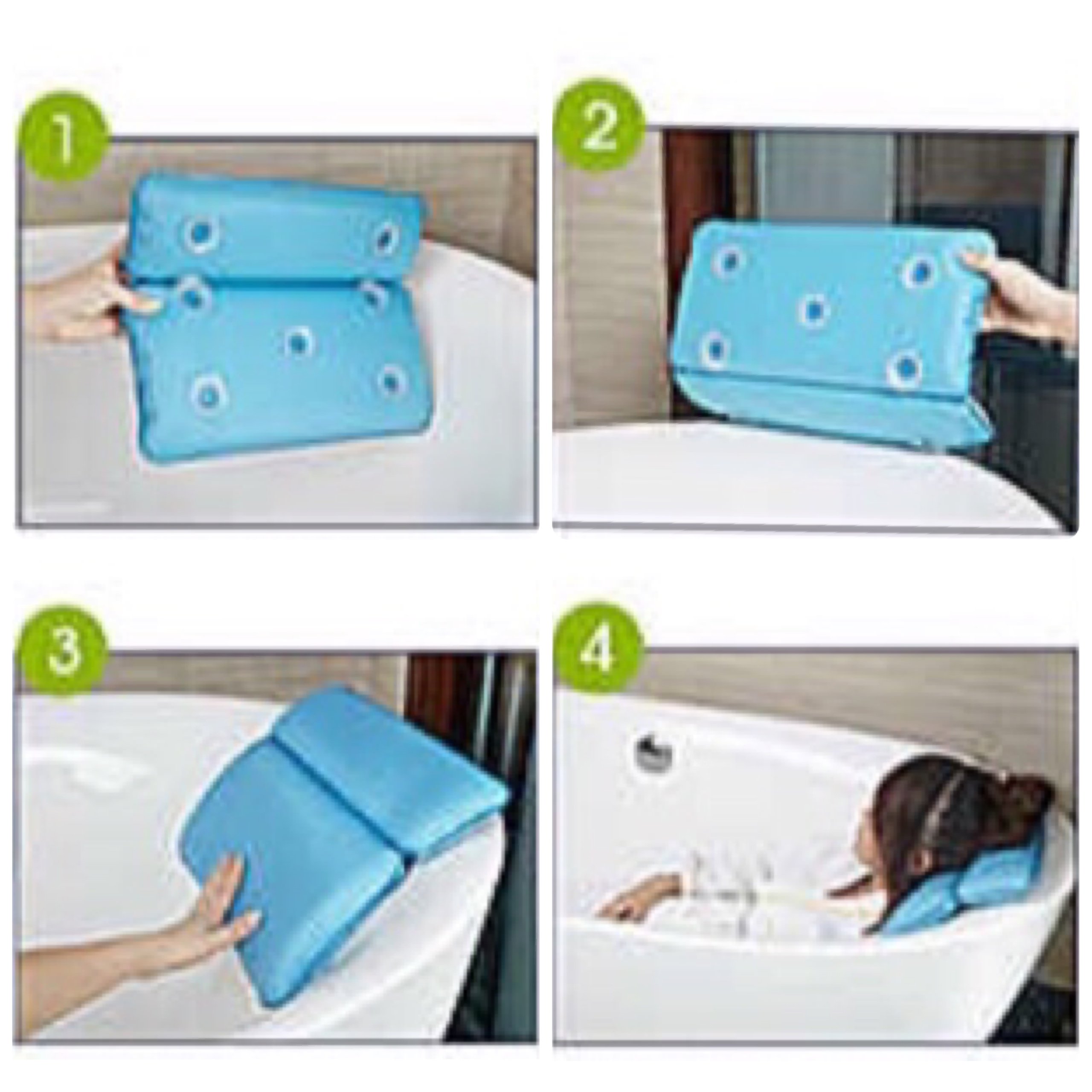 1

2

3

4