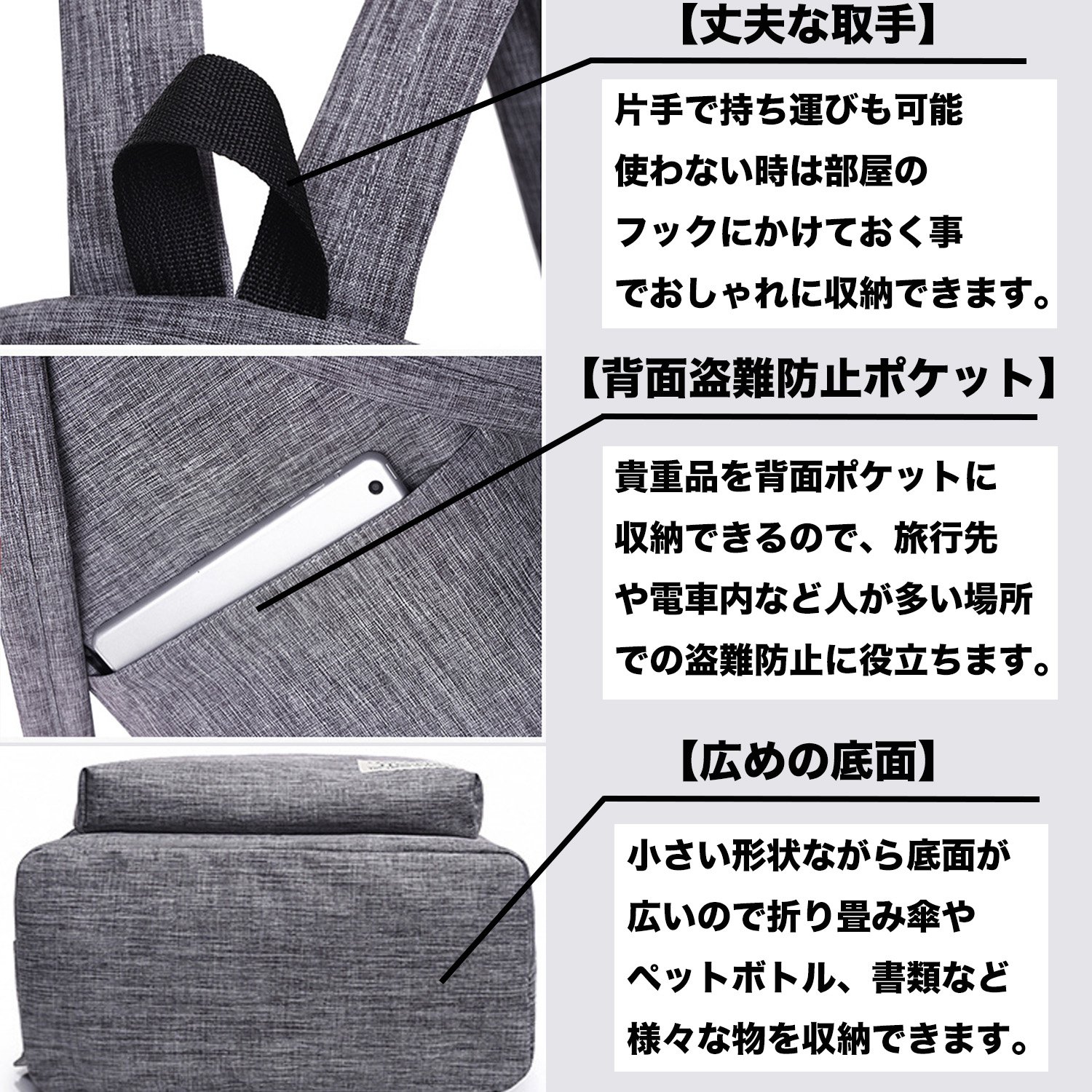 【丈夫な取手】

片手で持ち運びも可能
使わない時は部屋の
フックにかけておく事
でおしゃれに収納できます。

【背面盗難防止ポケット】

貴重品を背面ポケットに
収納できるので、旅行先
や電車内など人が多い場所
での盗難防止に役立ちます。

【広めの底面】

小さい形状ながら底面が
広いので折り畳み傘や
ペットボトル、書類など
様々な物を収納できます。