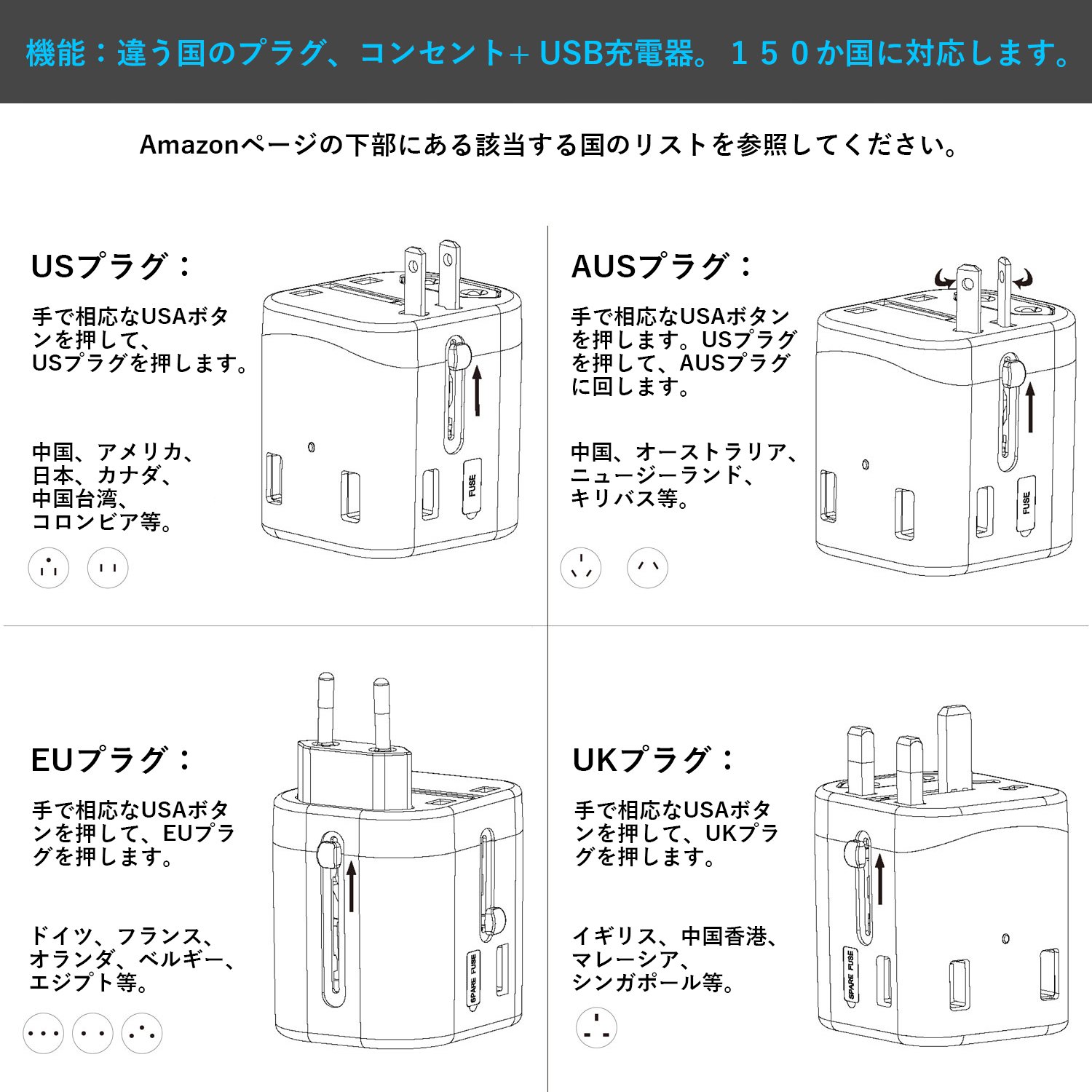 機能：違う国のプラグ、コンセント+ USB充電器。１５０か国に対応します。

Amazonページの下部にある該当する国のリストを参照してください。

USプラグ：

手で相応なUSAボタンを押して、USプラグを押します。

中国、アメリカ、日本、カナダ、中国台湾、コロンビア等。

FUSE

AUSプラグ：

手で相応なUSAボタンを押します。USプラグを押して、AUSプラグに回します。

中国、オーストラリア、ニュージーランド、キリバス等。

FUSE

EUプラグ：

手で相応なUSAボタンを押して、EUプラグを押します。

ドイツ、フランス、オランダ、ベルギー、エジプト等。

SPARE FUSE

UKプラグ：

手で相応なUSAボタンを押して、UKプラグを押します。

イギリス、中国香港、マレーシア、シンガポール等。

SPARE FUSE