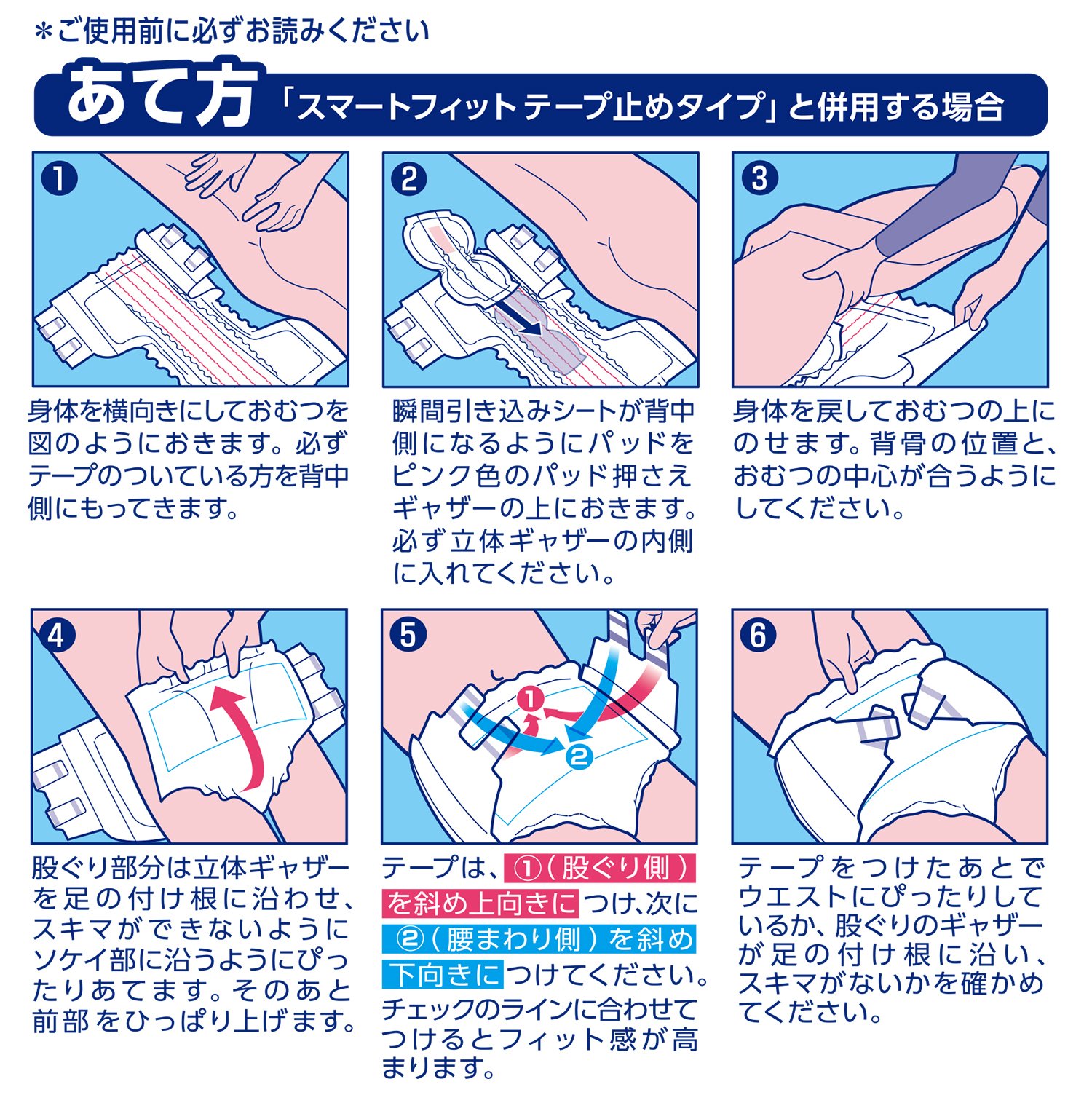 ＊ご使用前に必ずお読みください

あて方 「スマートフィット テープ止めタイプ」と併用する場合

❶

身体を横向きにしておむつを図のようにおきます。必ずテープのついている方を背中側にもってきます。

❷

瞬間引き込みシートが背中側になるようにパッドをピンク色のパッド押さえギャザーの上におきます。必ず立体ギャザーの内側に入れてください。

❸

身体を戻しておむつの上にのせます。背骨の位置と、おむつの中心が合うようにしてください。

❹

股ぐり部分は立体ギャザーを足の付け根に沿わせ、スキマができないようにソケイ部に沿うようにぴったりあてます。そのあと前部をひっぱり上げます。

❺

①

②

テープは、①（股ぐり側）を斜め上向きにつけ、次に②（腰まわり側）を斜め下向きにつけてください。チェックのラインに合わせてつけるとフィット感が高まります。

❻

テープをつけたあとでウエストにぴったりしているか、股ぐりのギャザーが足の付け根に沿い、スキマがないかを確かめてください。