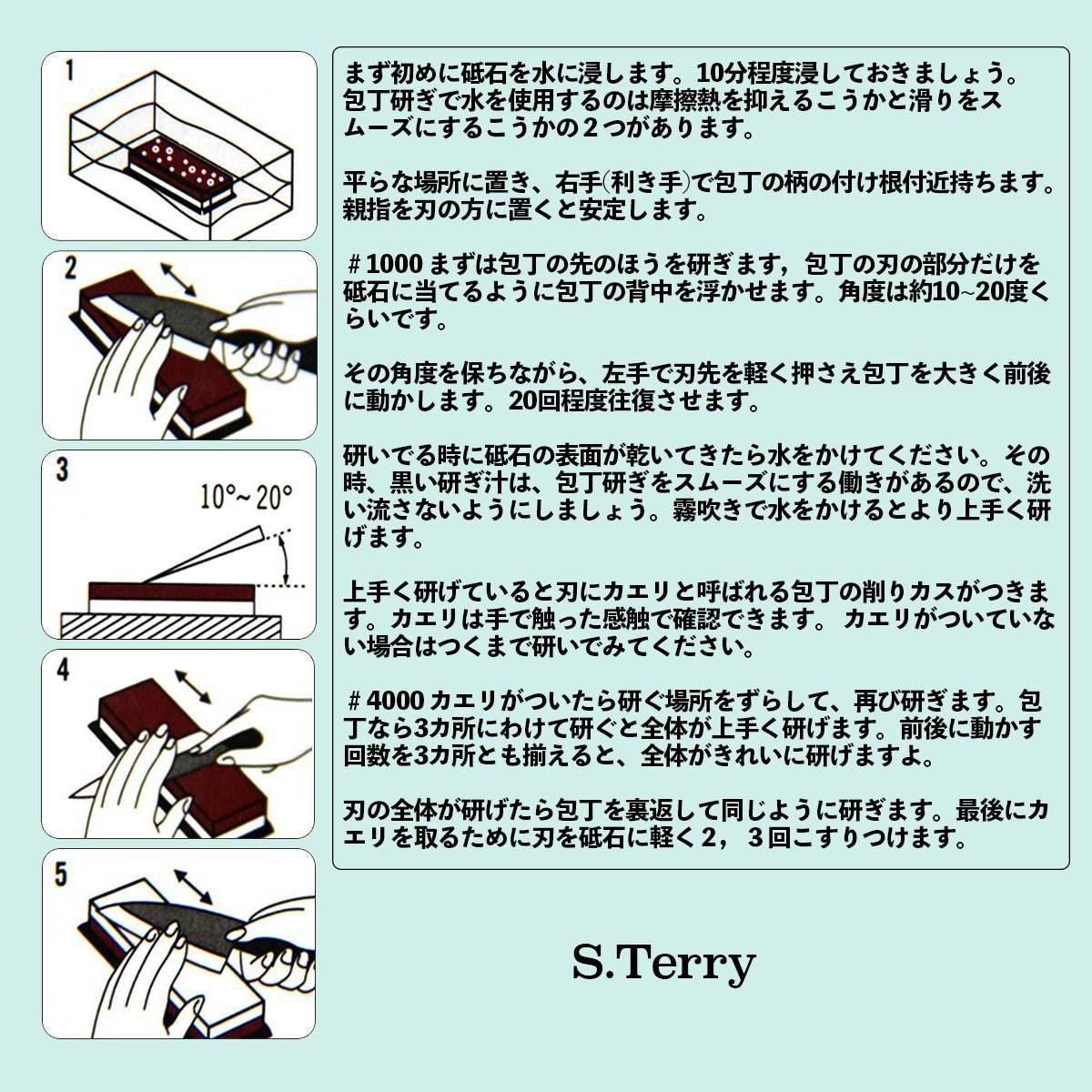 1

2

3

10°~20°

4

5

まず初めに砥石を水に浸します。10分程度浸しておきましょう。包丁研ぎで水を使用するのは摩擦熱を抑えるこうかと滑りをスムーズにするこうかの２つがあります。

平らな場所に置き、右手(利き手)で包丁の柄の付け根付近持ちます。親指を刃の方に置くと安定します。

＃1000 まずは包丁の先のほうを研ぎます，包丁の刃の部分だけを砥石に当てるように包丁の背中を浮かせます。角度は約10~20度くらいです。

その角度を保ちながら、左手で刃先を軽く押さえ包丁を大きく前後に動かします。20回程度往復させます。

研いでる時に砥石の表面が乾いてきたら水をかけてください。その時、黒い研ぎ汁は、包丁研ぎをスムーズにする働きがあるので、洗い流さないようにしましょう。霧吹きで水をかけるとより上手く研げます。

上手く研げていると刃にカエリと呼ばれる包丁の削りカスがつきます。カエリは手で触った感触で確認できます。 カエリがついていない場合はつくまで研いでみてください。

＃4000 カエリがついたら研ぐ場所をずらして、再び研ぎます。包丁なら3カ所にわけて研ぐと全体が上手く研げます。前後に動かす回数を3カ所とも揃えると、全体がきれいに研げますよ。

刃の全体が研げたら包丁を裏返して同じように研ぎます。最後にカエリを取るために刃を砥石に軽く２，３回こすりつけます。

S.Terry