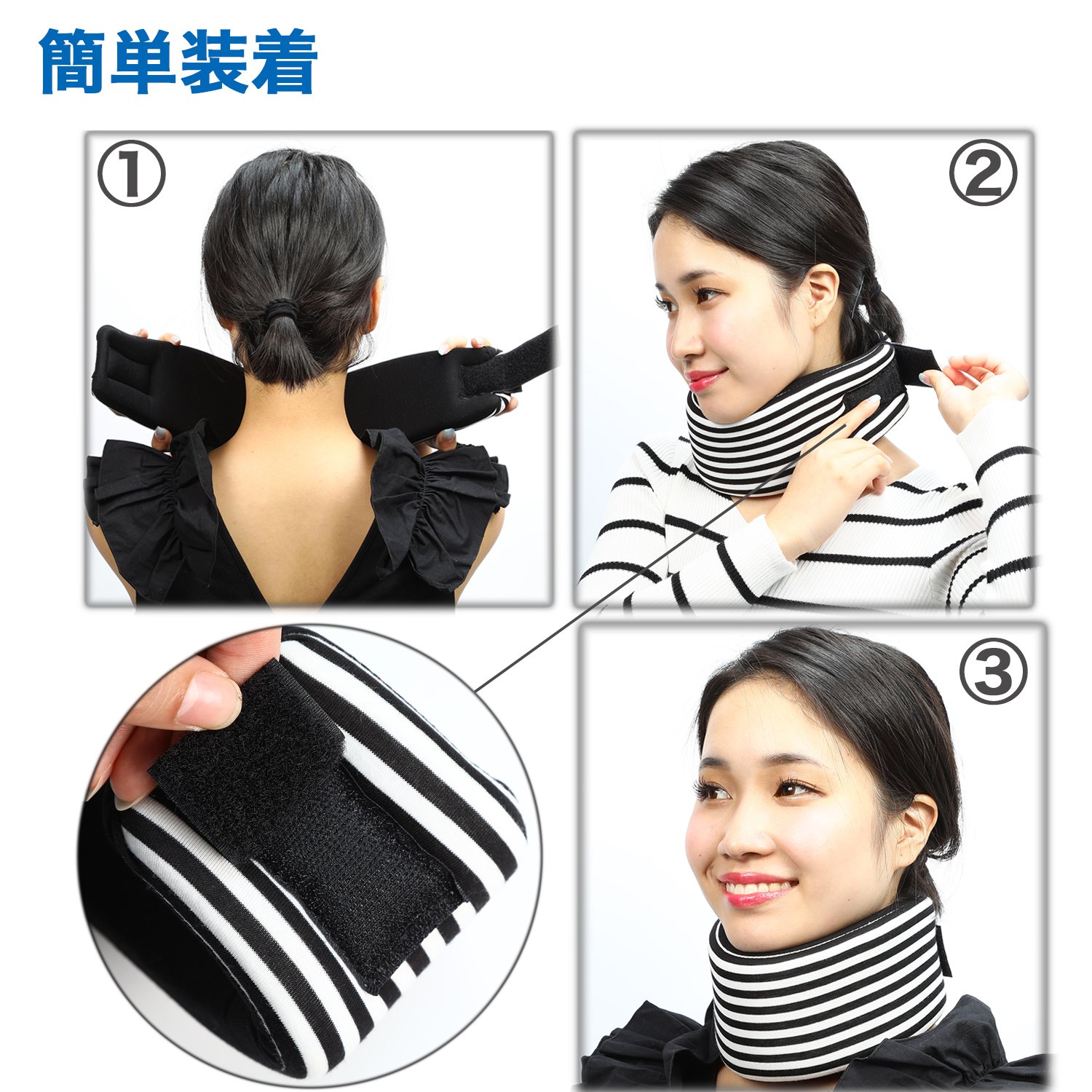 簡単装着

①

②

③