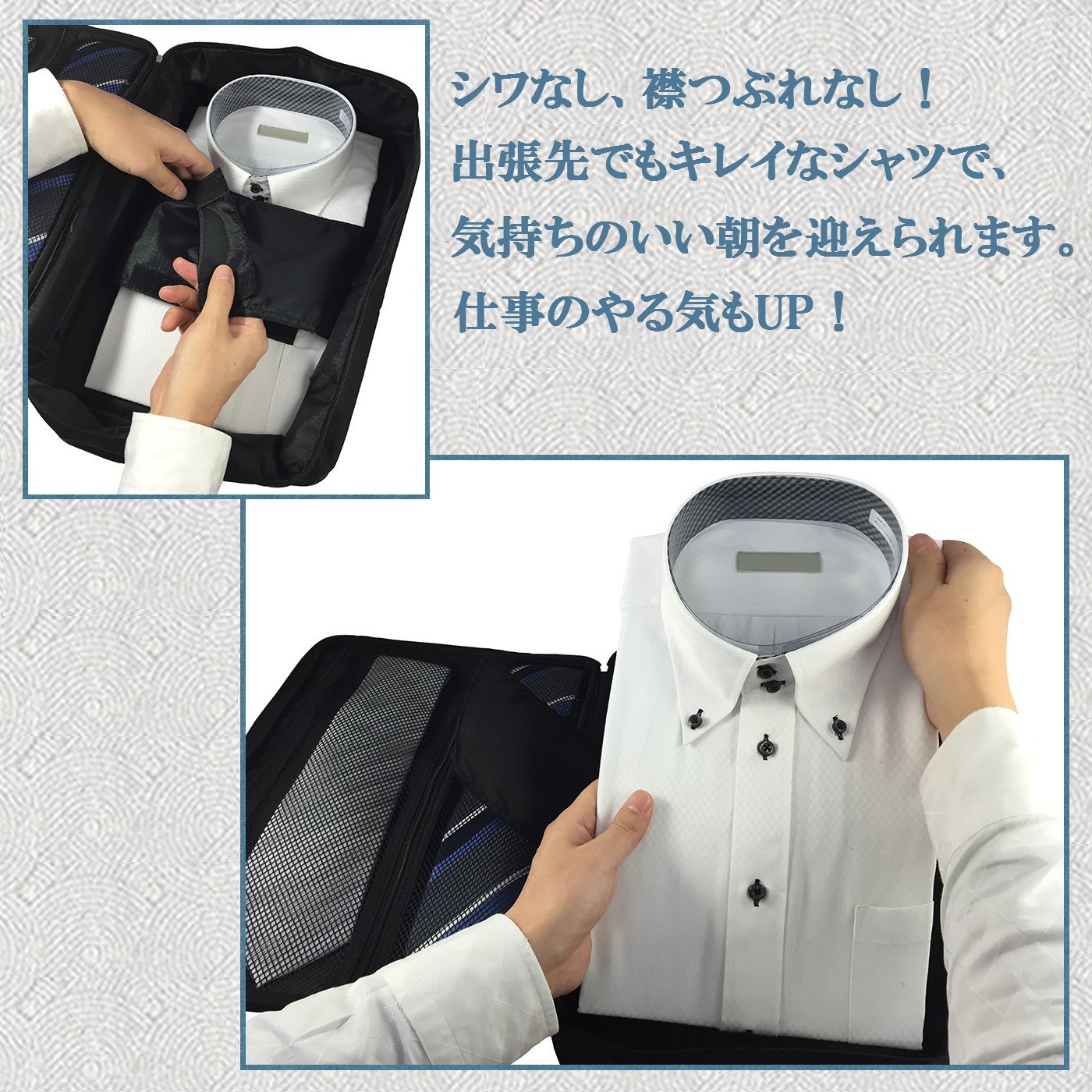 シワなし、襟つぶれなし！
出張先でもキレイなシャツで、
気持ちのいい朝を迎えられます。
仕事のやる気もUP！