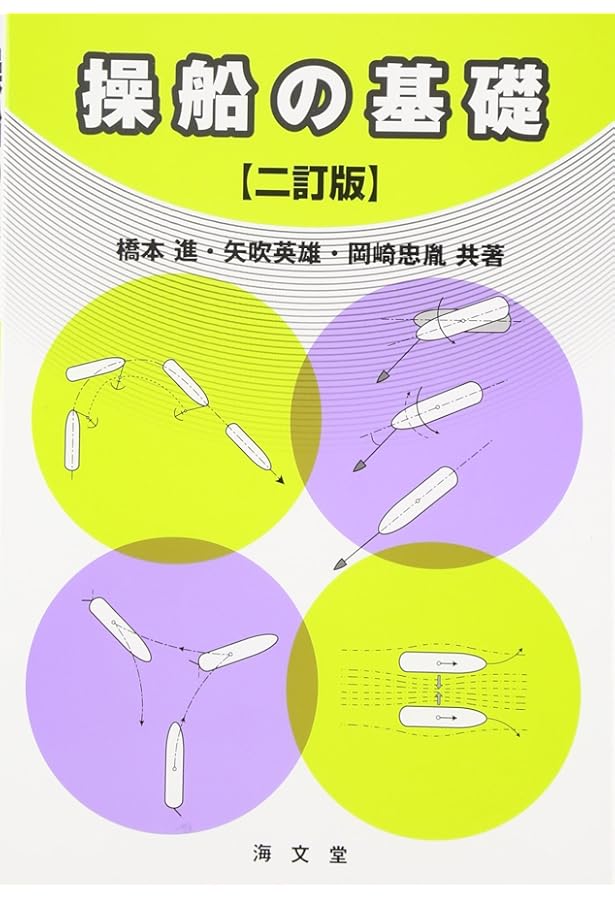 操船の基礎

【二訂版】

橋本 進・矢吹英雄・岡崎忠胤 共著

海文堂